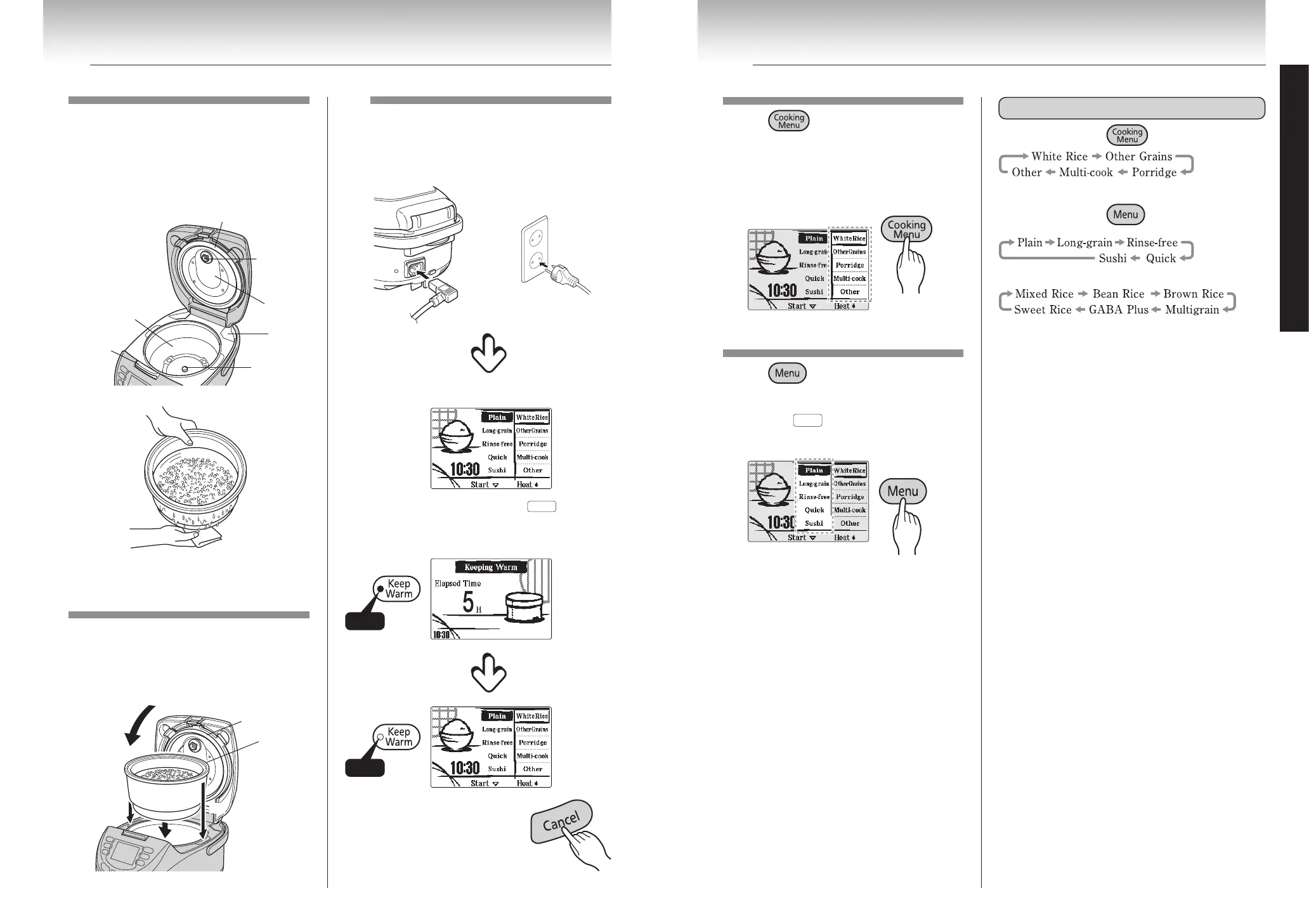 Plain
WhiteRice
Long-grain
OtherGrains
Rinse-free
Porridge
Quick
Multi-cook
Sushi
Other
10:30
Start
Heat

Keep Warm
Keeping Warm
Elapsed Time
5 H
10:30

Keep Warm
Plain
WhiteRice
Long-grain
OtherGrains
Rinse-free
Porridge
Quick
Multi-cook
Sushi
Other
10:30
Start
Heat

Cancel

Cooking Menu

Plain
WhiteRice
Long-grain
OtherGrains
Rinse-free
Porridge
Quick
Multi-cook
Sushi
Other
10:30
Start
Heat
Cooking Menu

Menu

Plain
WhiteRice
Long-grain
OtherGrains
Rinse-free
Porridge
Quick
Multi-cook
Sushi
Other
10:30
Start
Heat
Menu

Cooking Menu
White Rice → Other Grains
Other ← Multi-cook ← Porridge

Menu
Plain → Long-grain → Rinse-free
Sushi ← Quick

Mixed Rice → Bean Rice → Brown Rice
Sweet Rice ← GABA Plus ← Multigrain