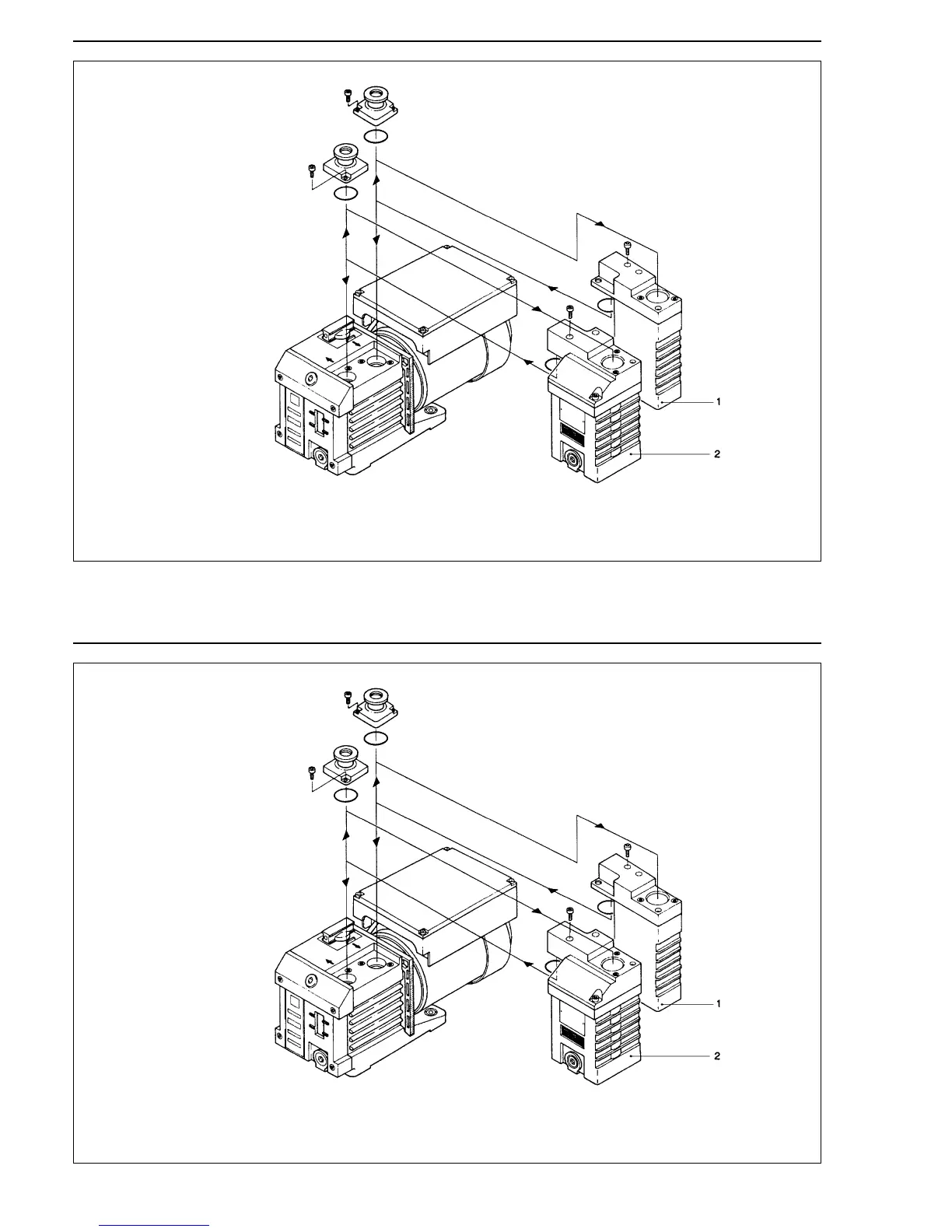 1

2

1

2