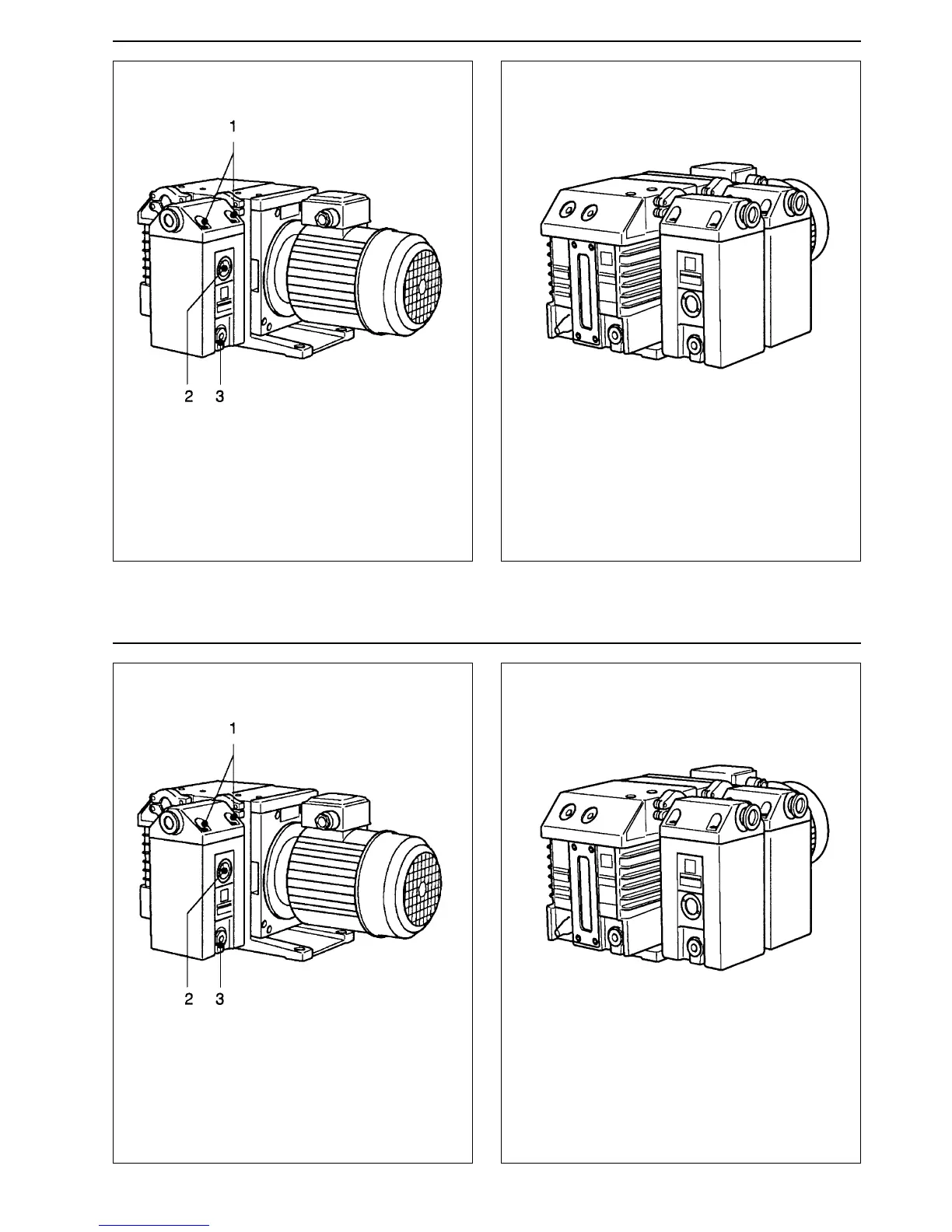 1

2 3

1

2 3