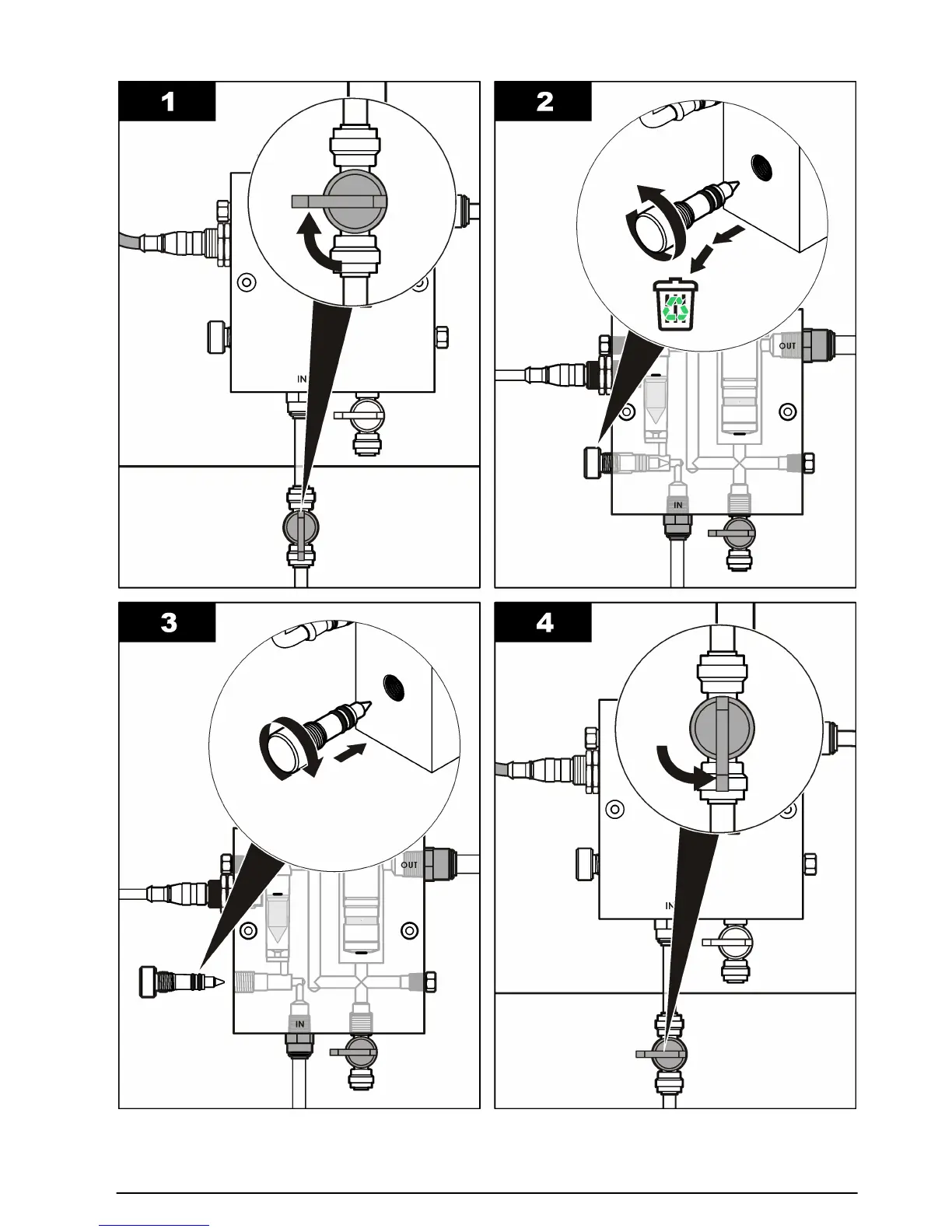 1

IN

2

OUT

IN

3

OUT

IN

4

IN