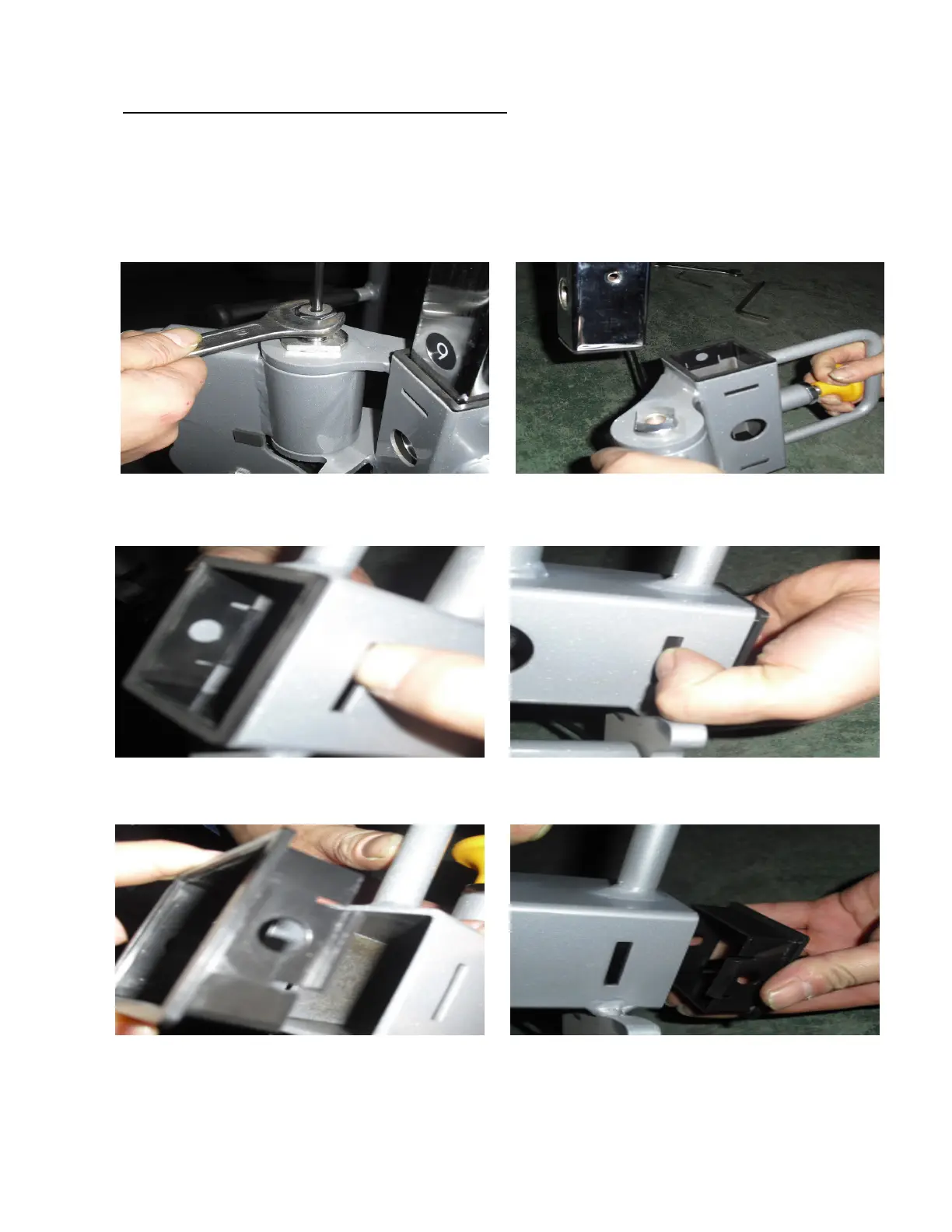 9