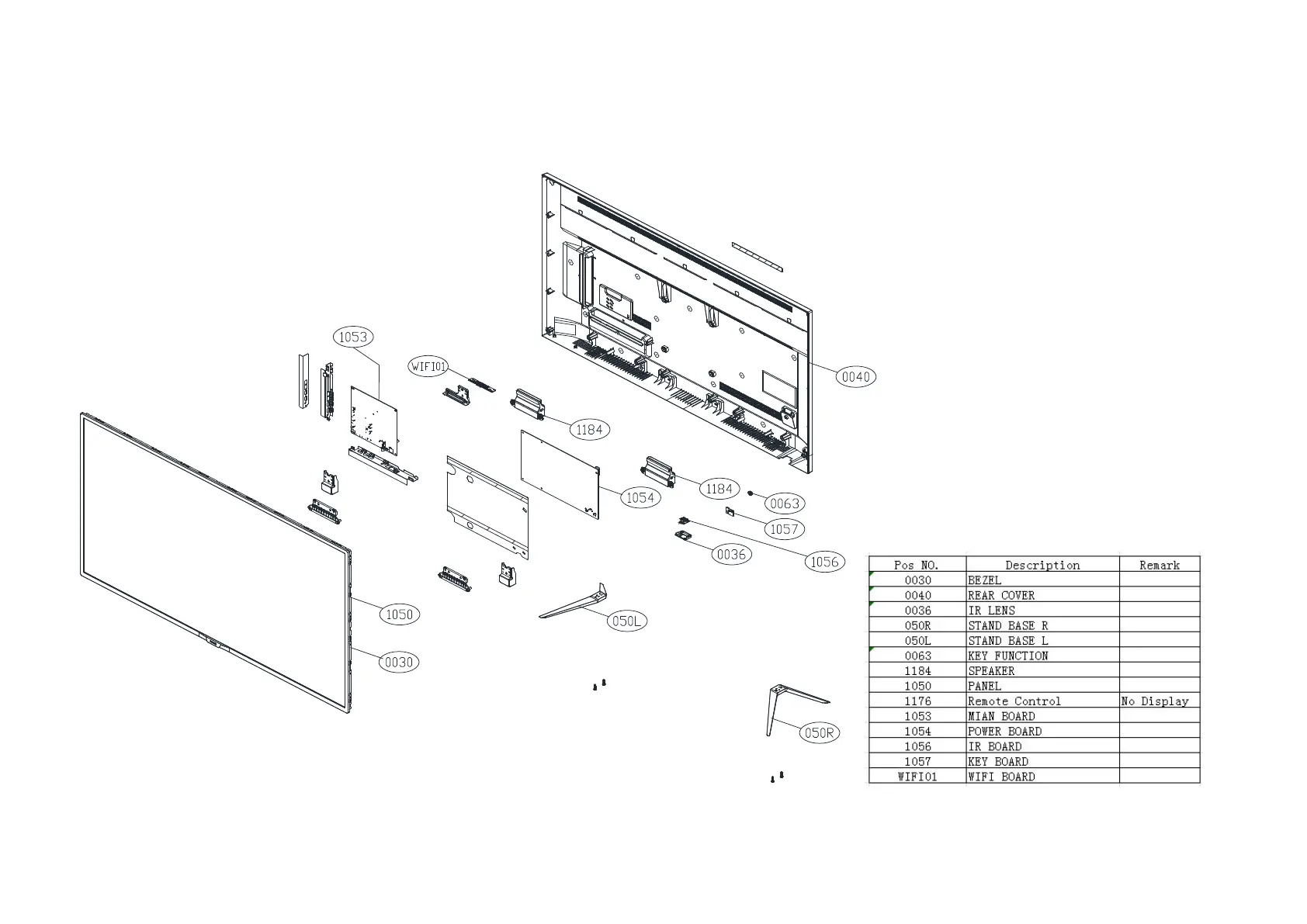 1053

WIFI01

0040

1184

1054

1184

0063

1057

0036

1056

1050

050L

0030

050R

| Pos NO. | Description | Remark |
|---|---|---|
| 0030 | BEZEL | |
| 0040 | REAR COVER | |
| 0036 | IR LENS | |
| 050R | STAND BASE R | |
| 050L | STAND BASE L | |
| 0063 | KEY FUNCTION | |
| 1184 | SPEAKER | |
| 1050 | PANEL | |
| 1176 | Remote Control | No Display |
| 1053 | MIAN BOARD | |
| 1054 | POWER BOARD | |
| 1056 | IR BOARD | |
| 1057 | KEY BOARD | |
| WIFI01 | WIFI BOARD | |