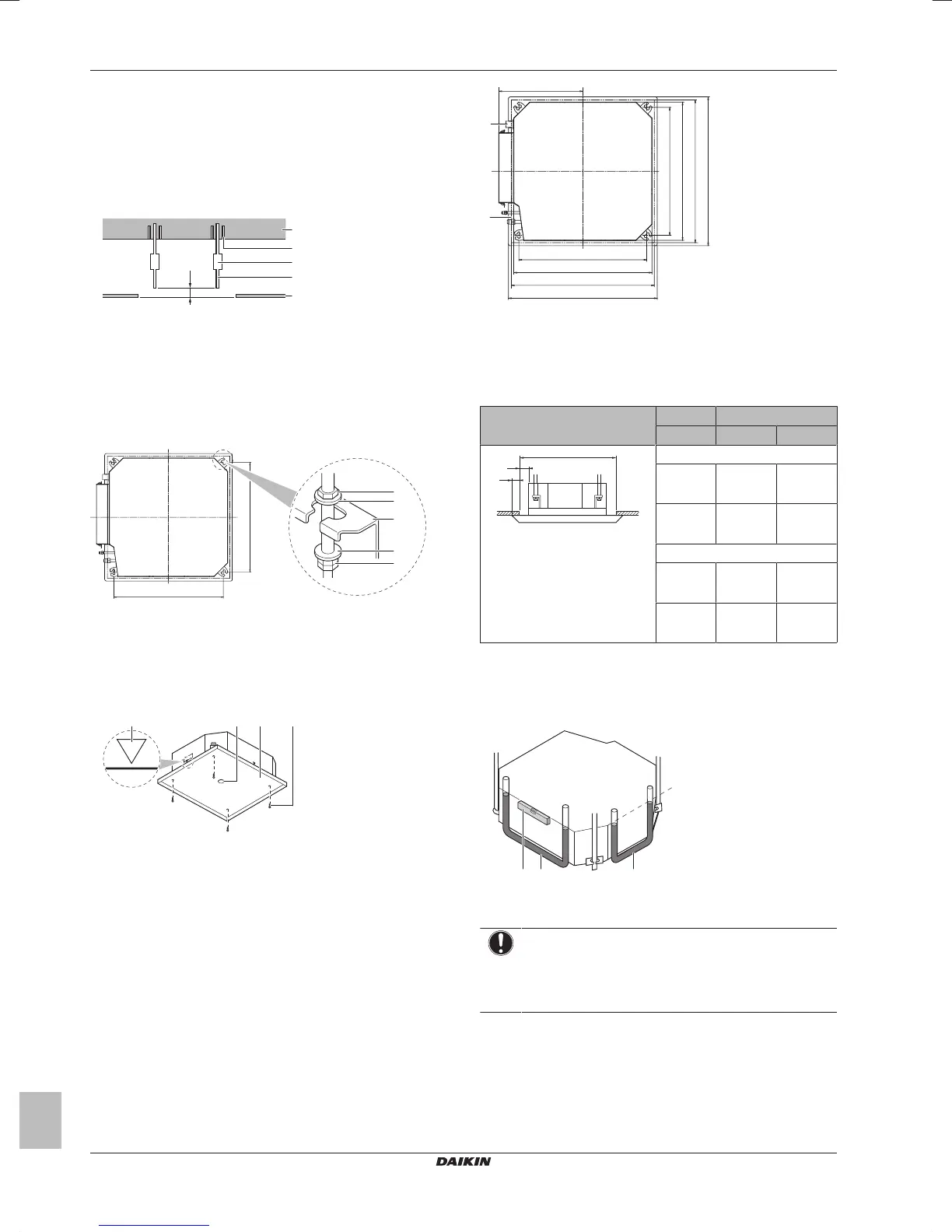 DAIKIN