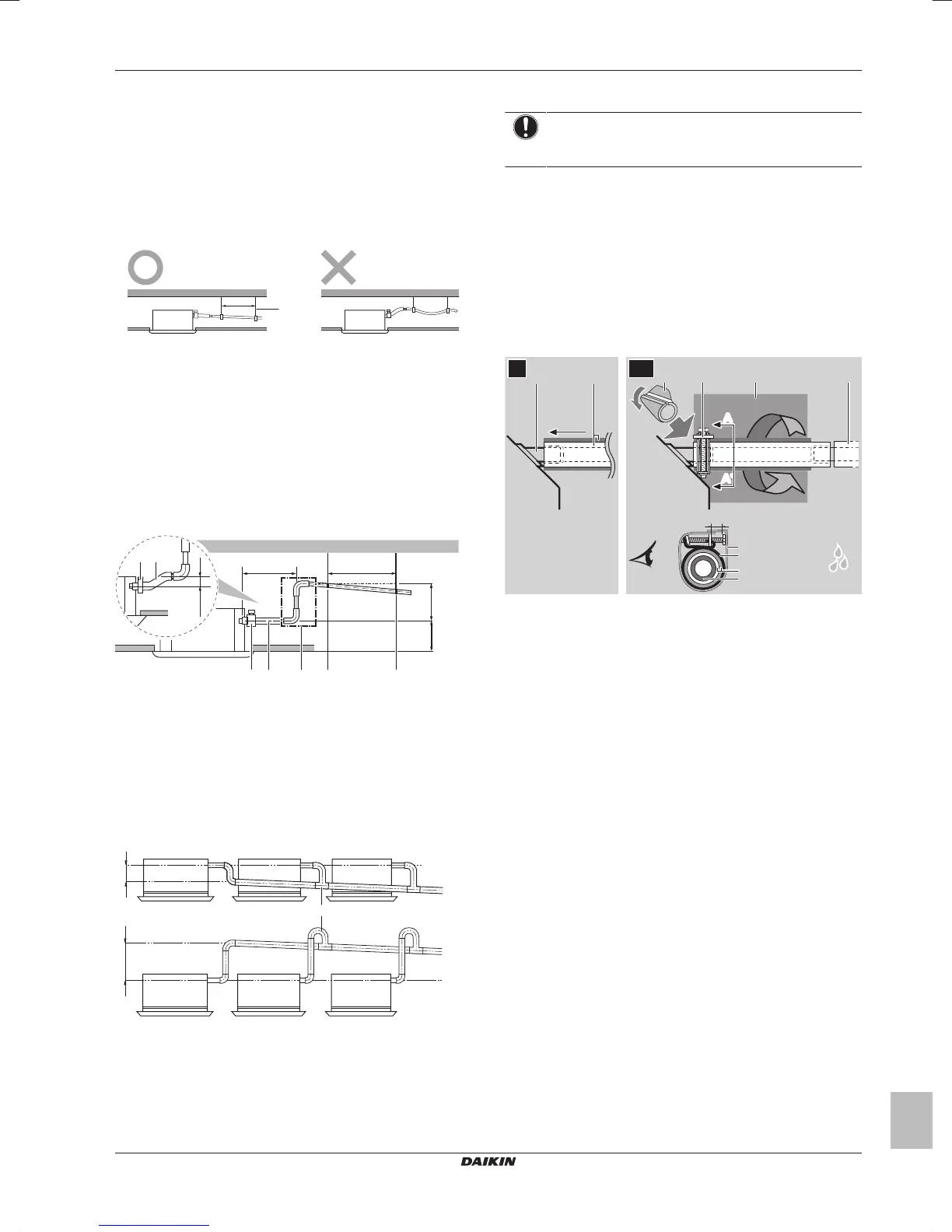 DAIKIN