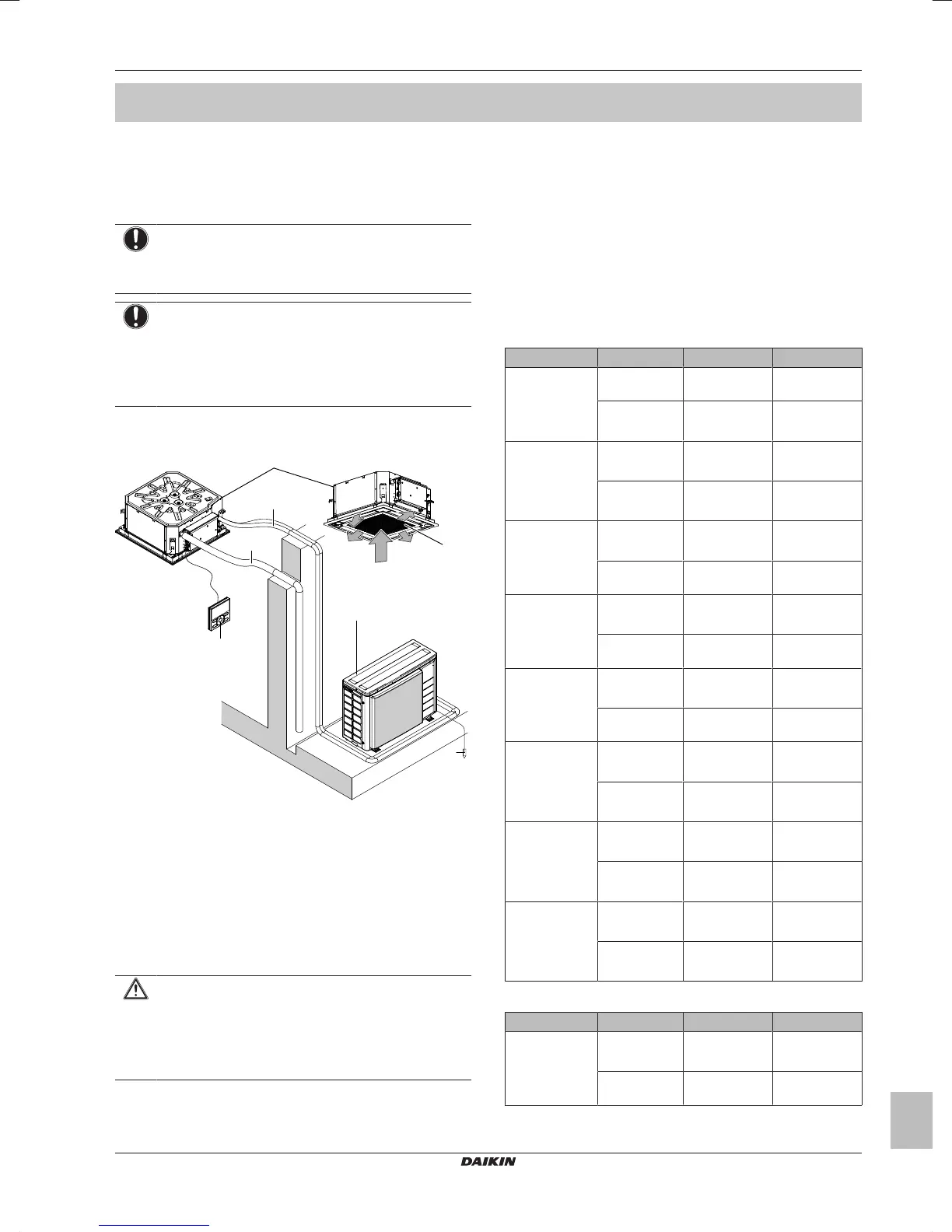 DAIKIN