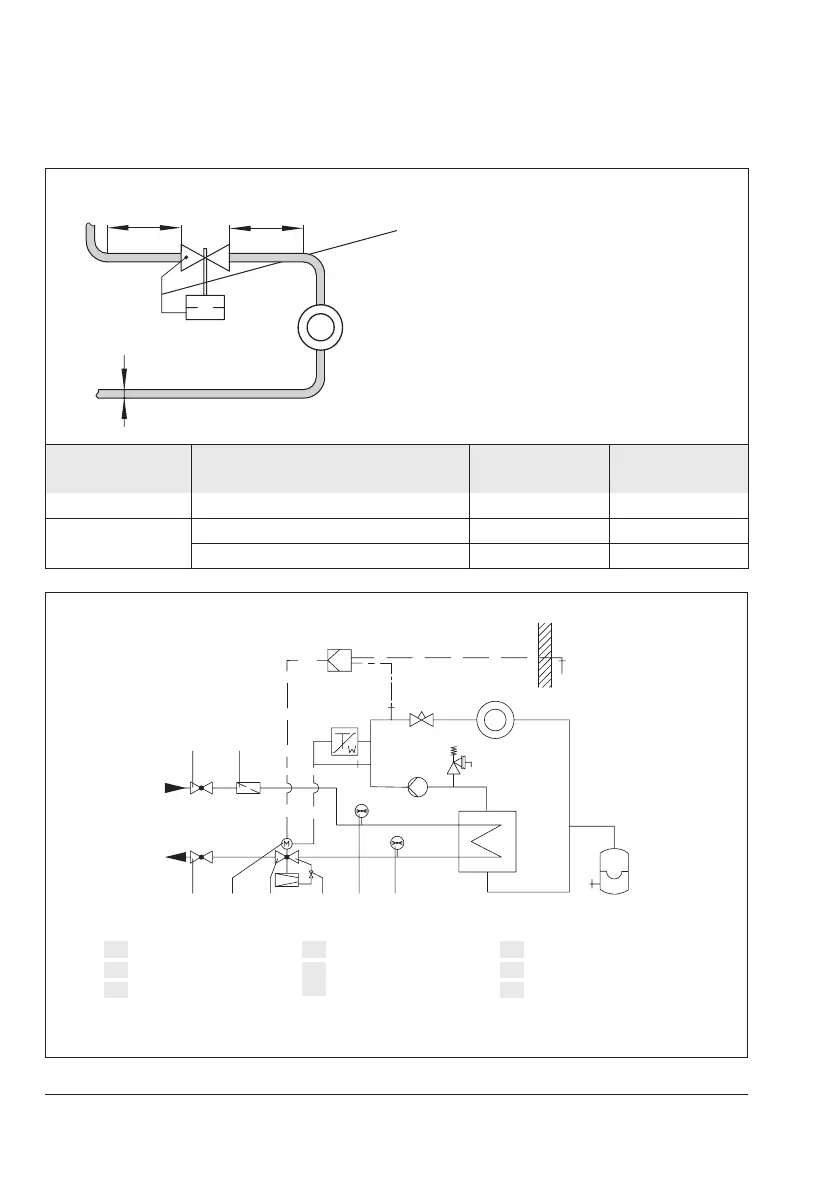 W