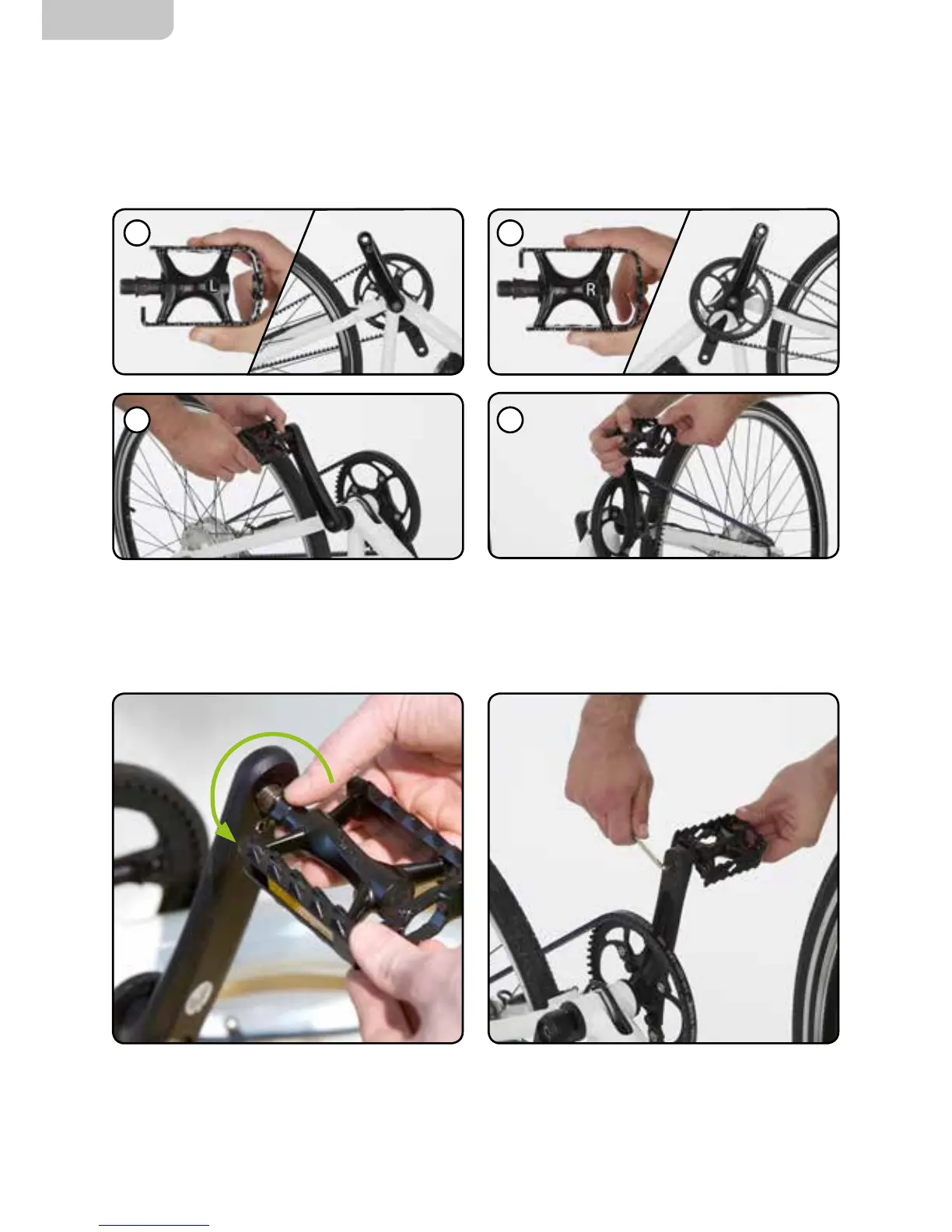 L

R