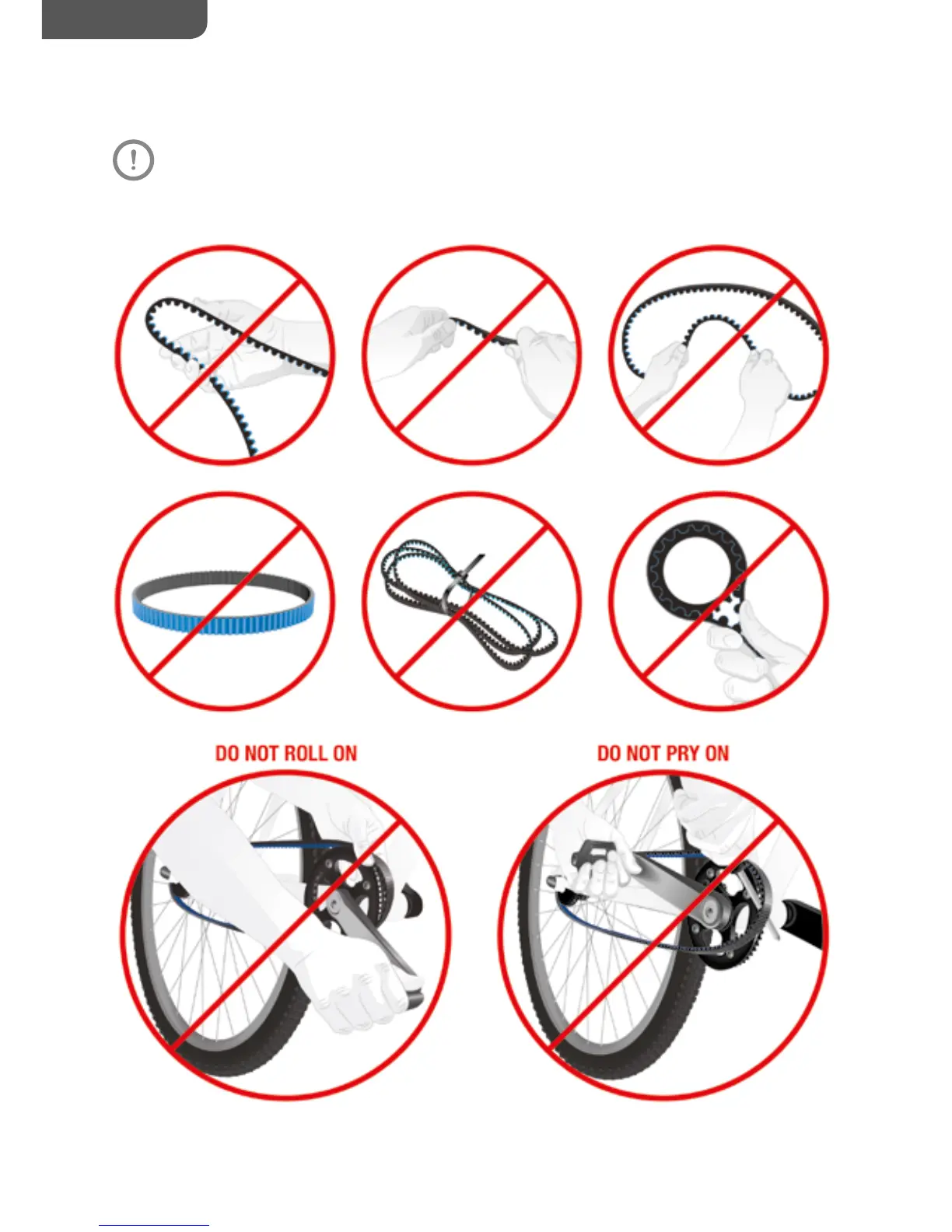 DO NOT ROLL ON

DO NOT PRY ON