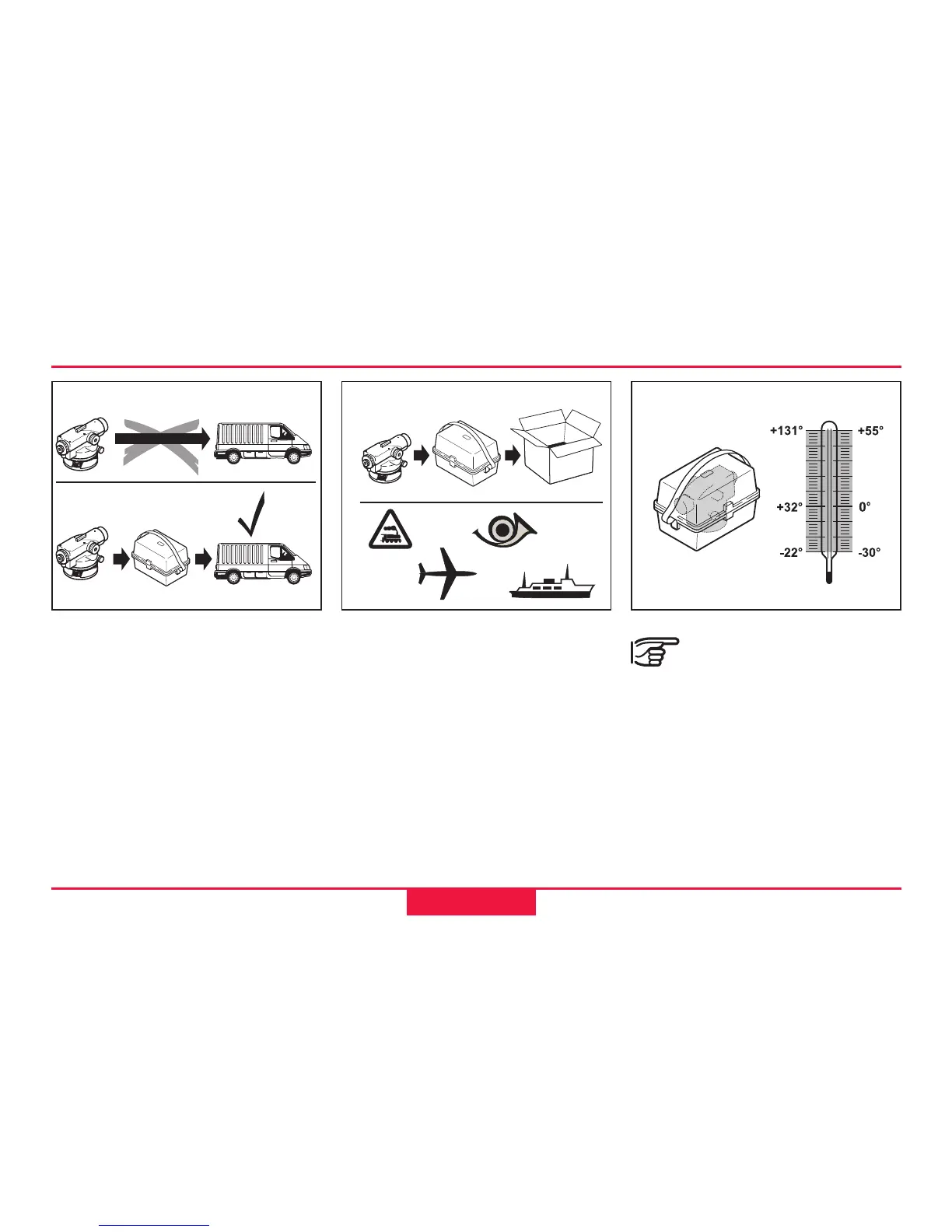 +131°
+55°
+32°
0°
-22°
-30°