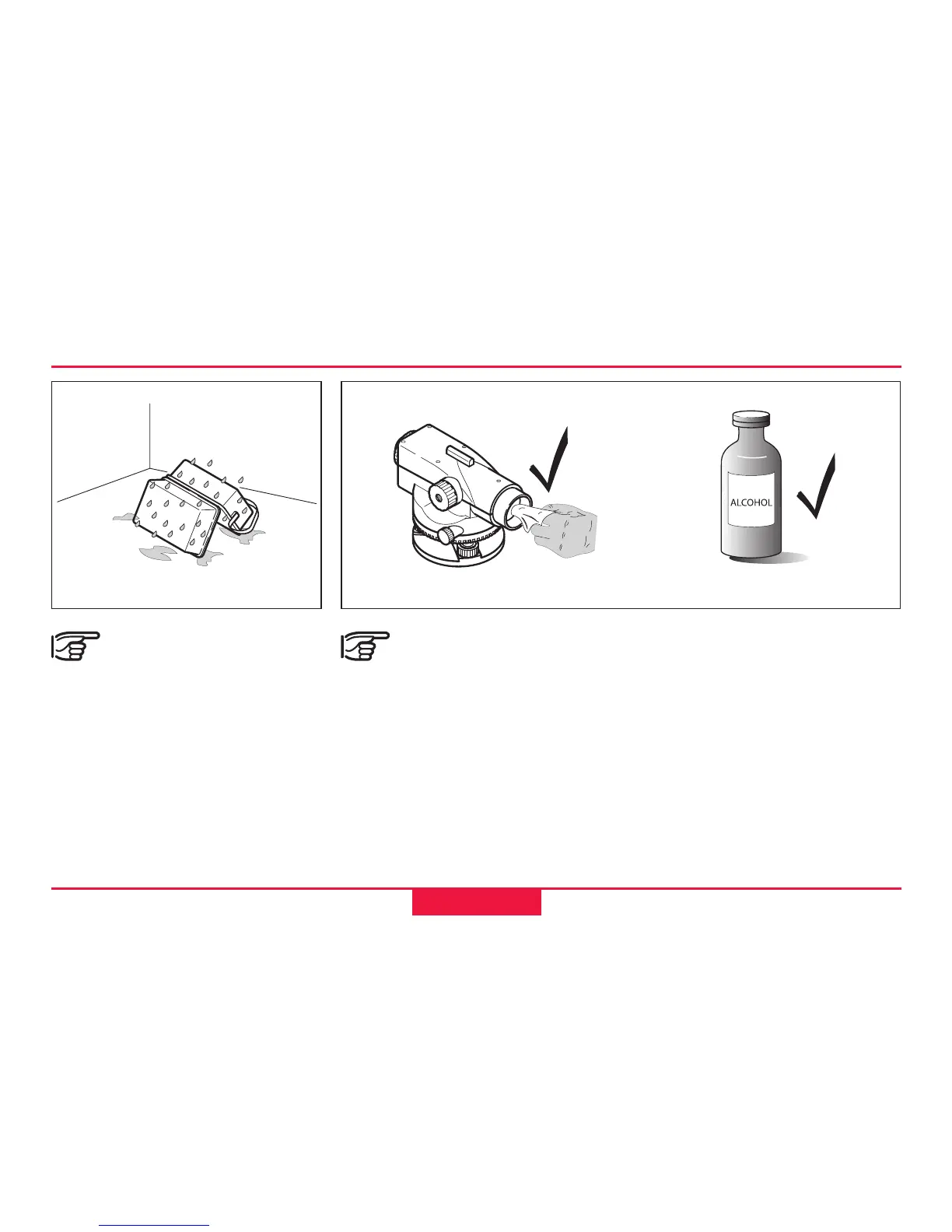 ALCOHOL