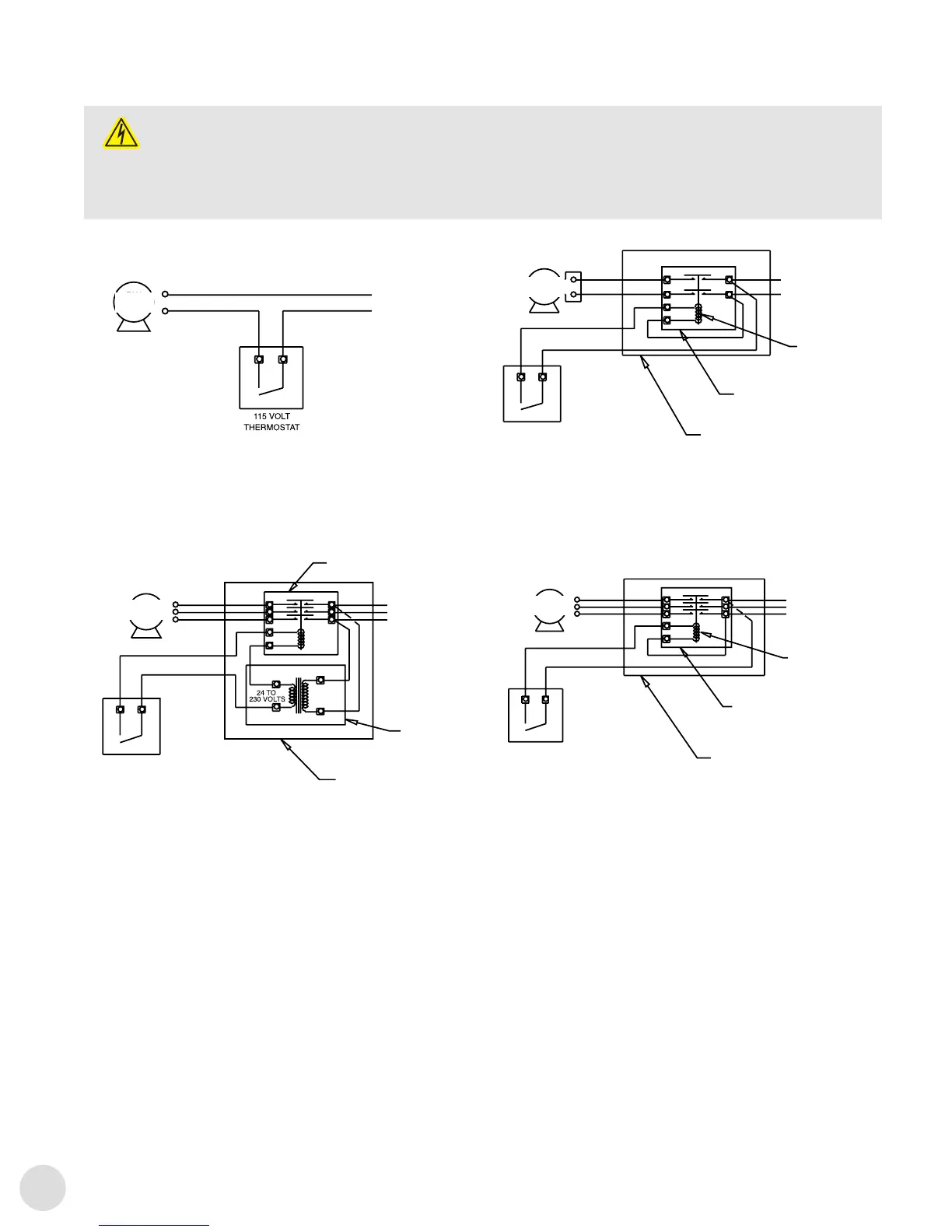 115 VOLT THERMOSTAT

24 TO 230 VOLTS