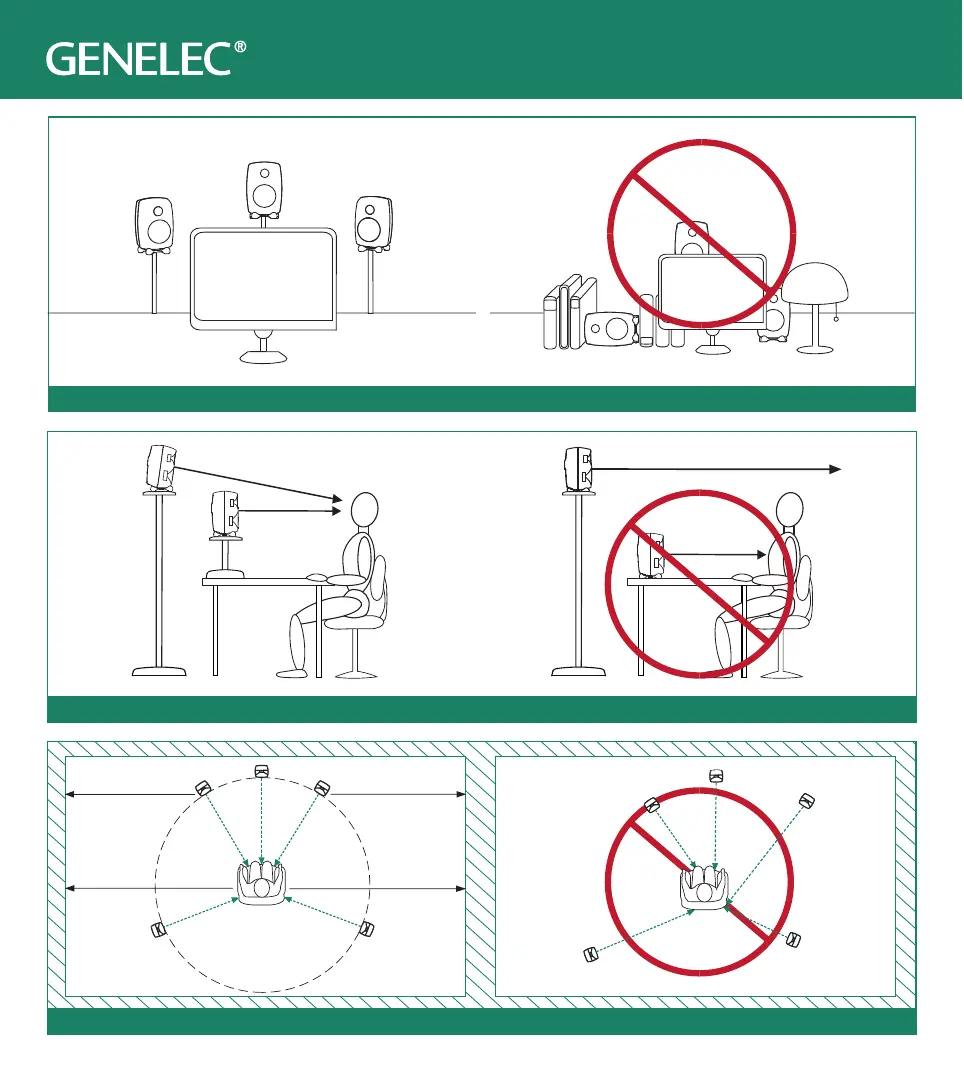 GENELEC®