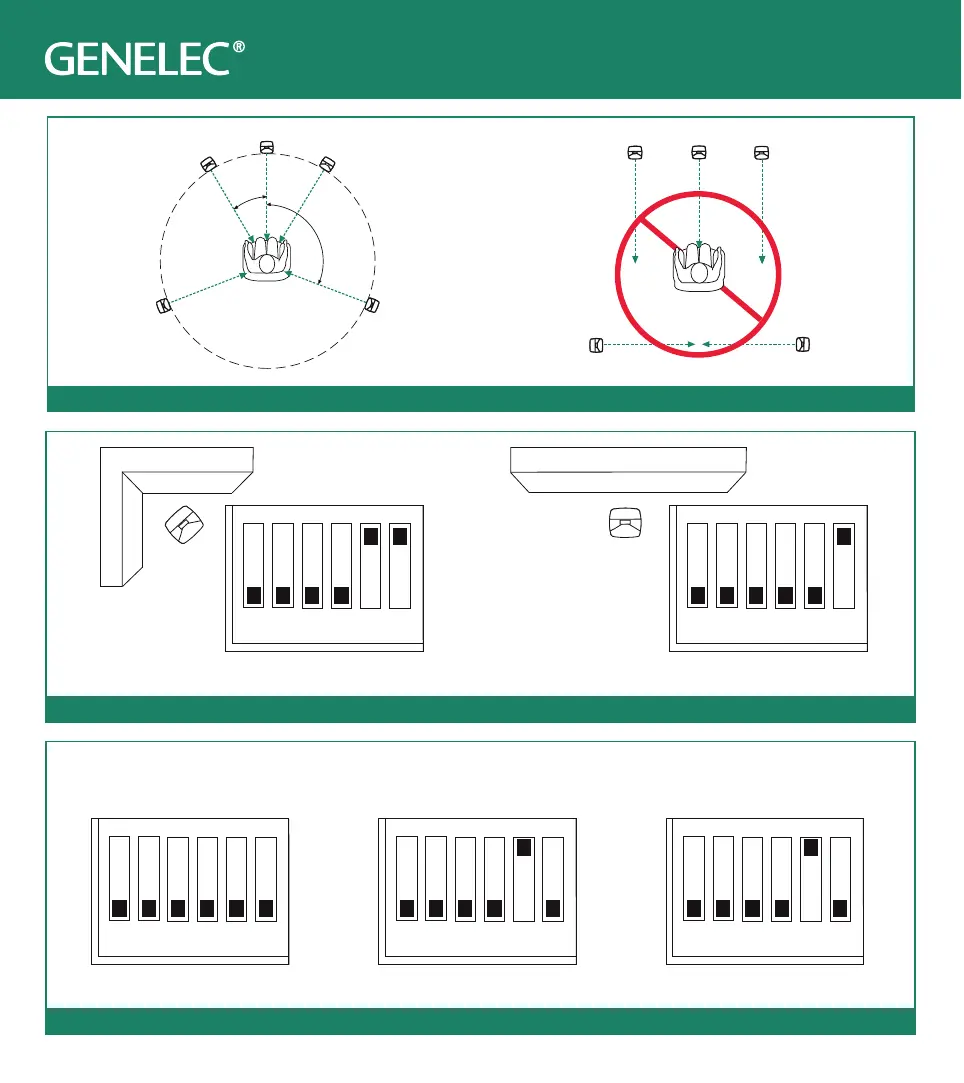 GENELEC®