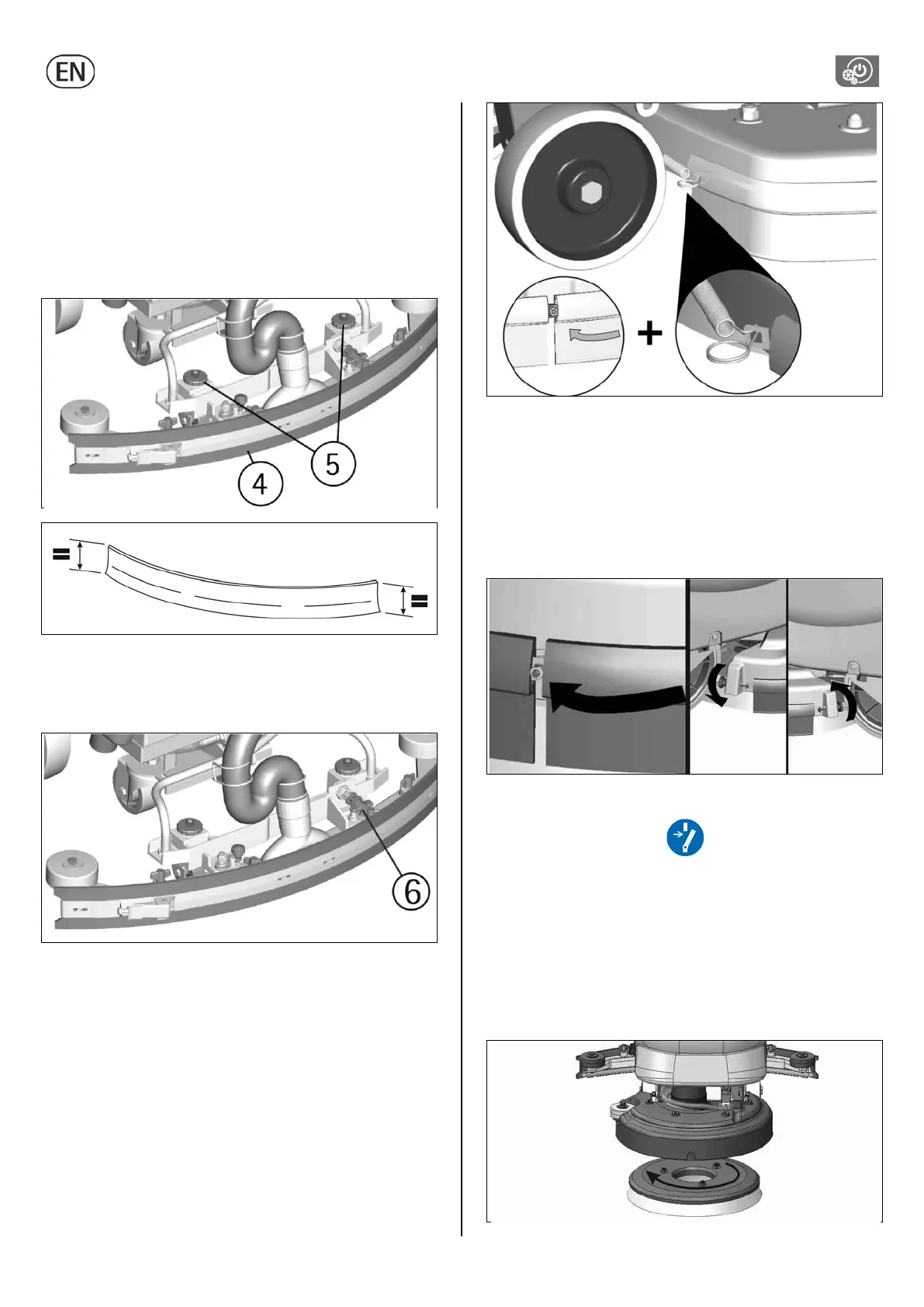 EN

5

4

=

=

6

+