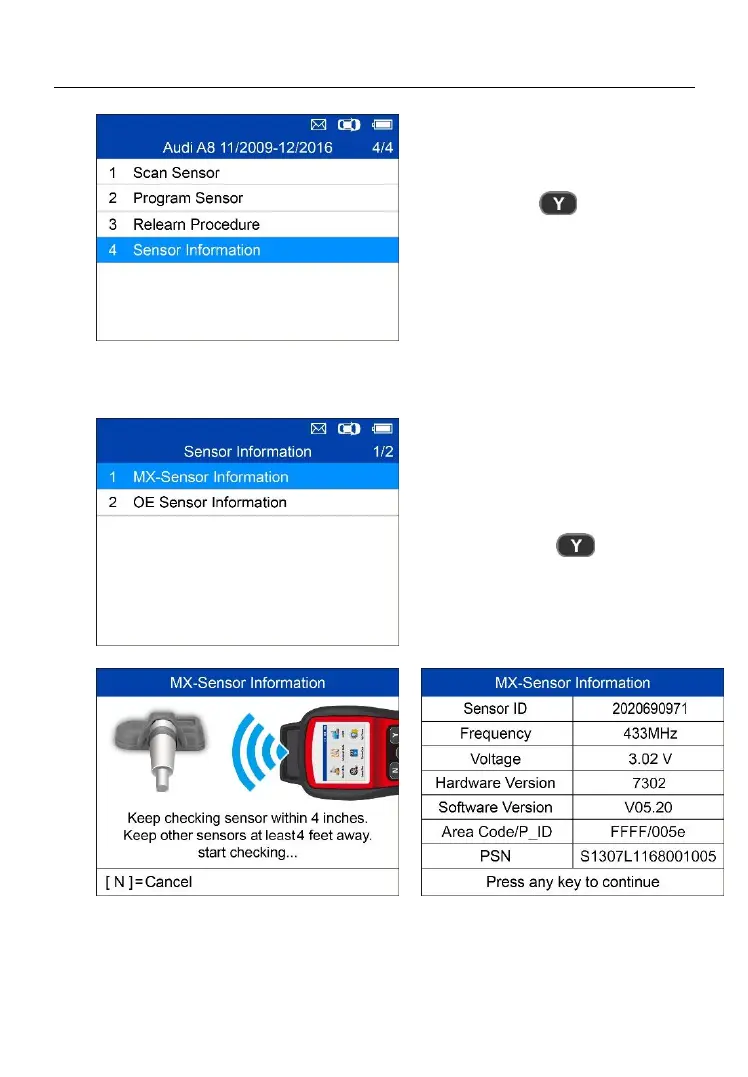 Audi A8 11/2009-12/2016 4/4

1 Scan Sensor
2 Program Sensor
3 Relearn Procedure
4 Sensor Information

Y

Sensor Information 1/2

1 MX-Sensor Information
2 OE Sensor Information

Y

MX-Sensor Information

Keep checking sensor within 4 inches.
Keep other sensors at least4 feet away.
start checking...

[ N ] = Cancel

MX-Sensor Information

| Sensor ID | 2020690971 |
|---|---|
| Frequency | 433MHz |
| Voltage | 3.02 V |
| Hardware Version | 7302 |
| Software Version | V05.20 |
| Area Code/P_ID | FFFF/005e |
| PSN | S1307L1168001005 |

Press any key to continue