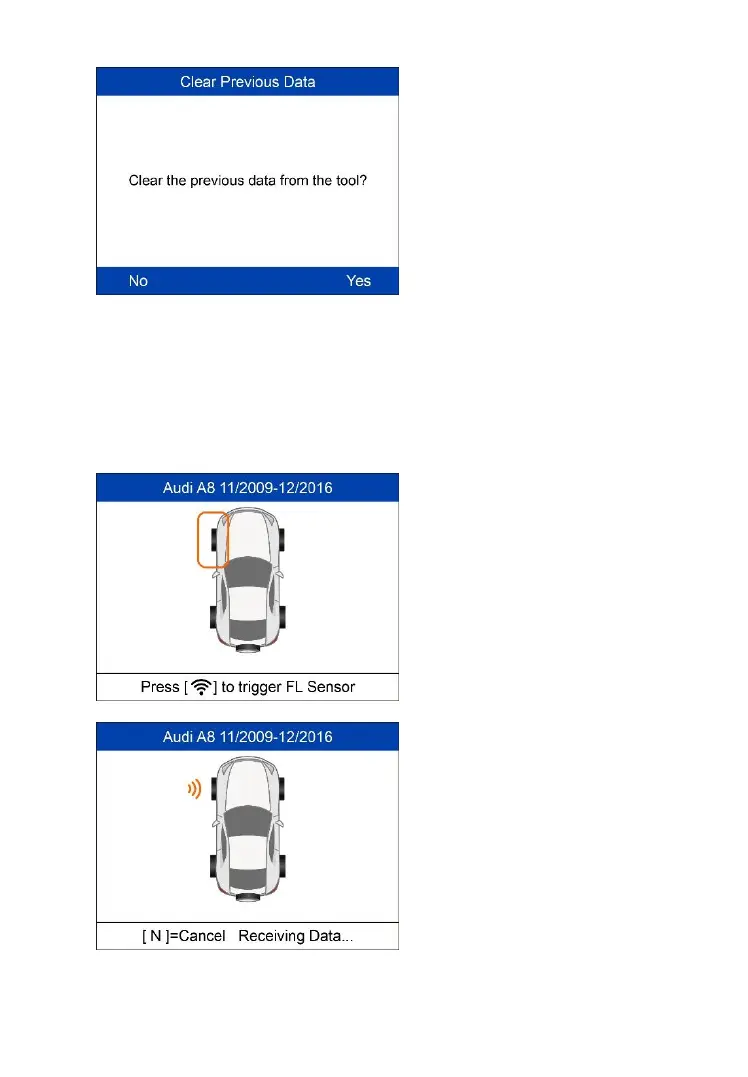 Clear Previous Data

Clear the previous data from the tool?

No Yes

Audi A8 11/2009-12/2016

Press [ ] to trigger FL Sensor

Audi A8 11/2009-12/2016

[ N ]=Cancel Receiving Data...