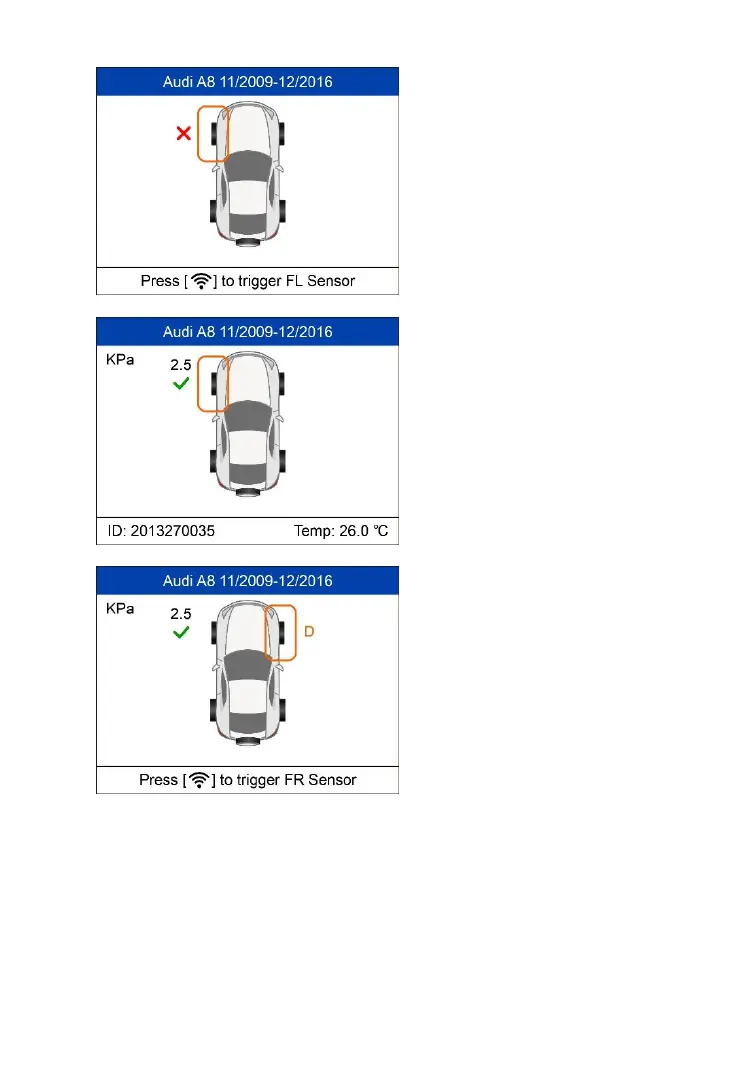 Audi A8 11/2009-12/2016

Press [ ] to trigger FL Sensor

Audi A8 11/2009-12/2016

KPa

2.5

ID: 2013270035

Temp: 26.0 ℃

Audi A8 11/2009-12/2016

KPa

2.5

D

Press [ ] to trigger FR Sensor