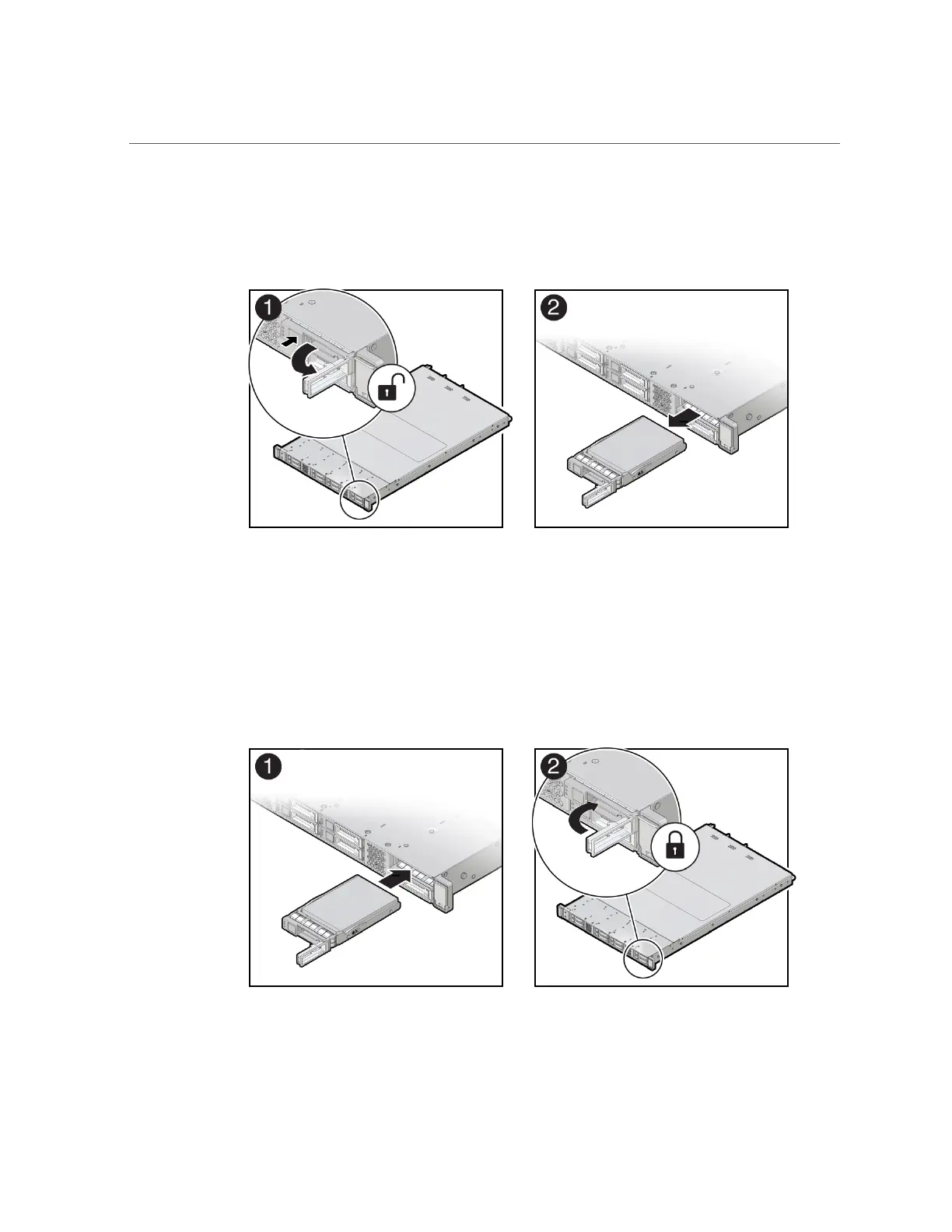 1

2

1

2