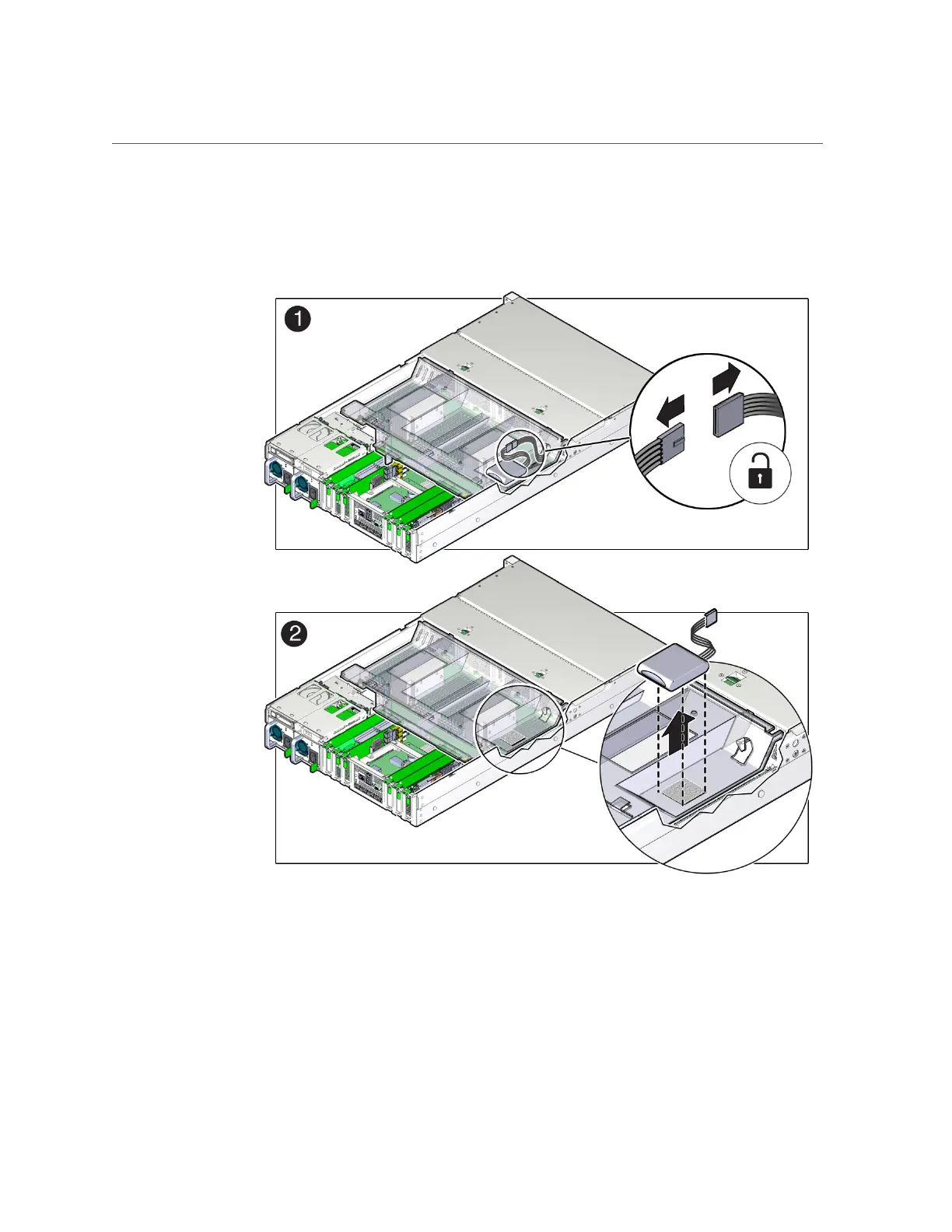 1

2