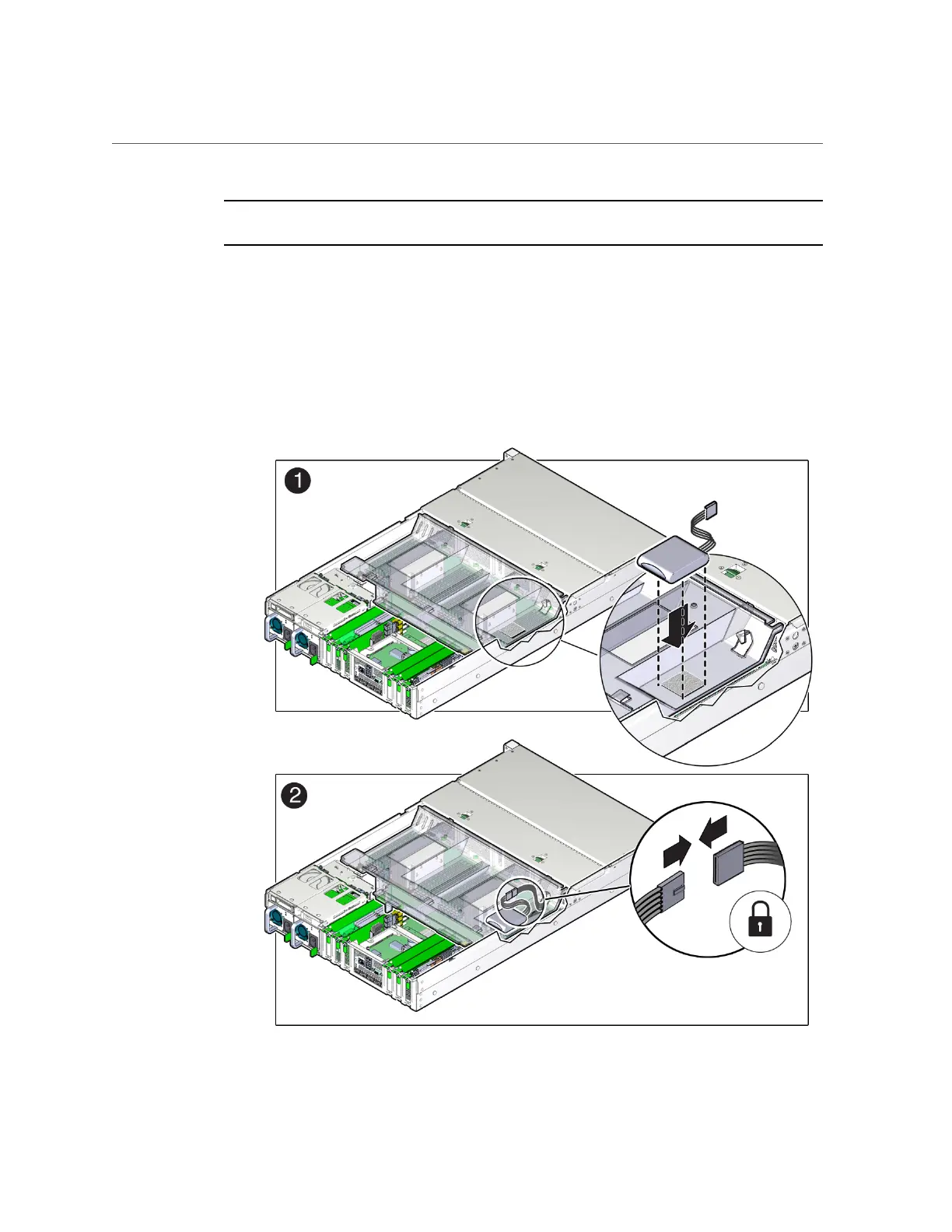 1

2