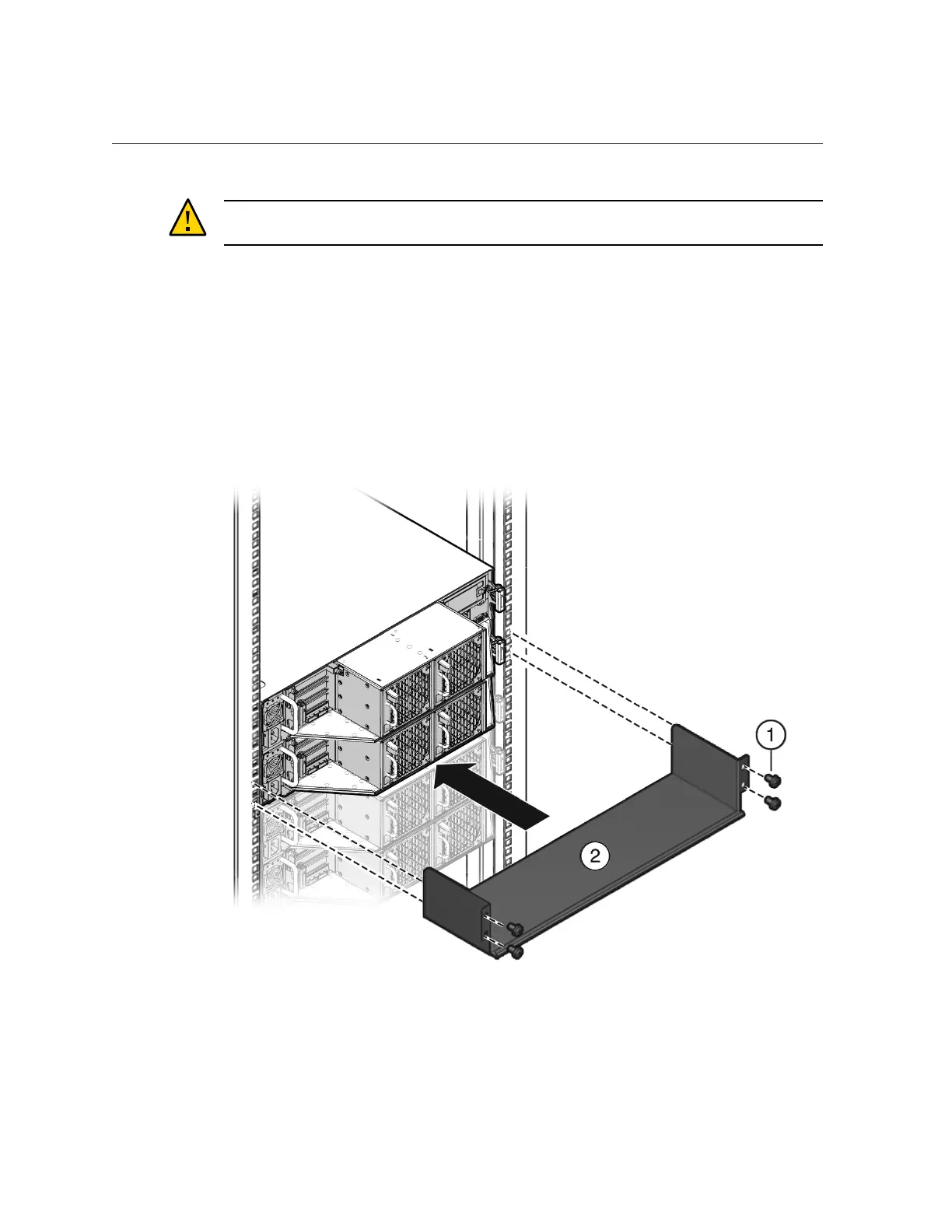 1

2