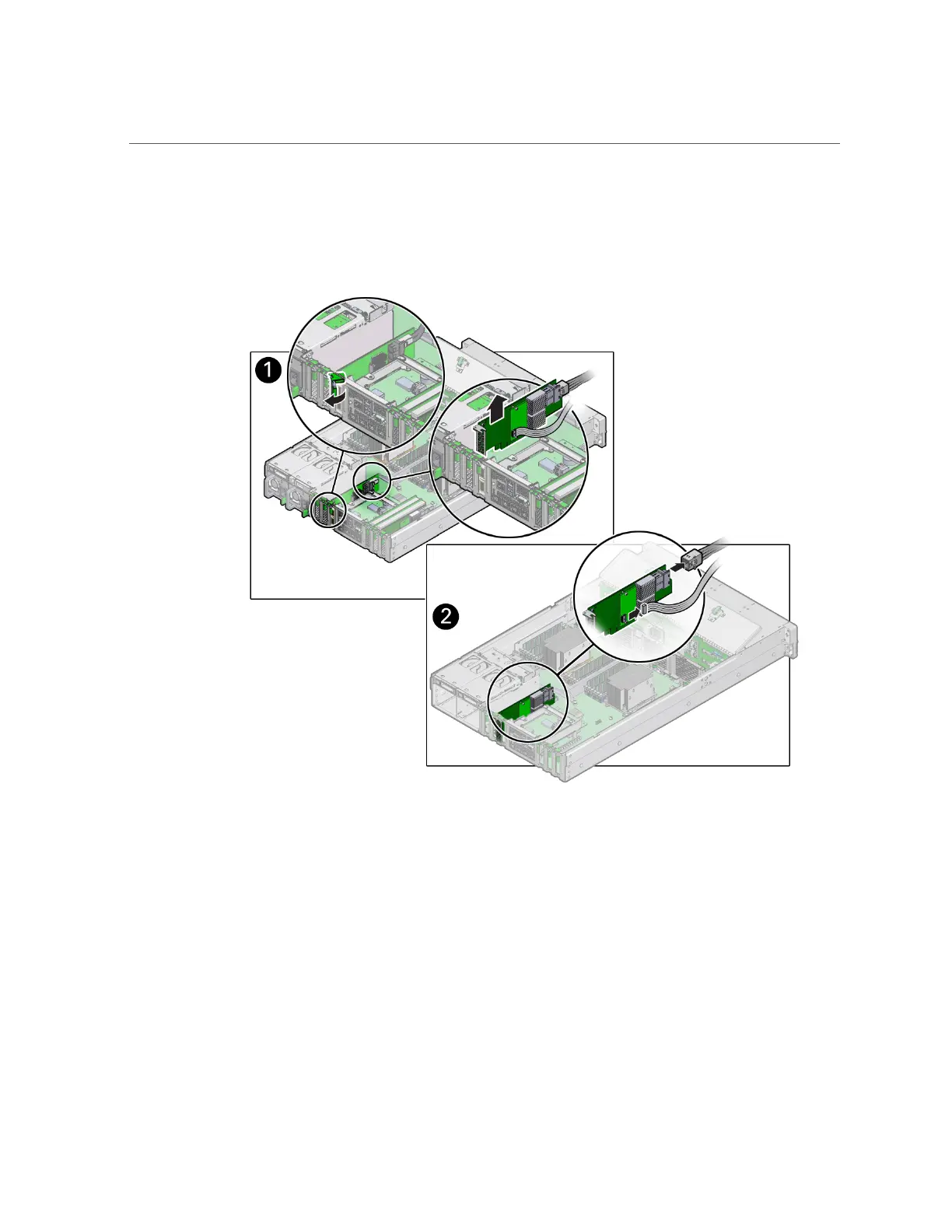 1

2