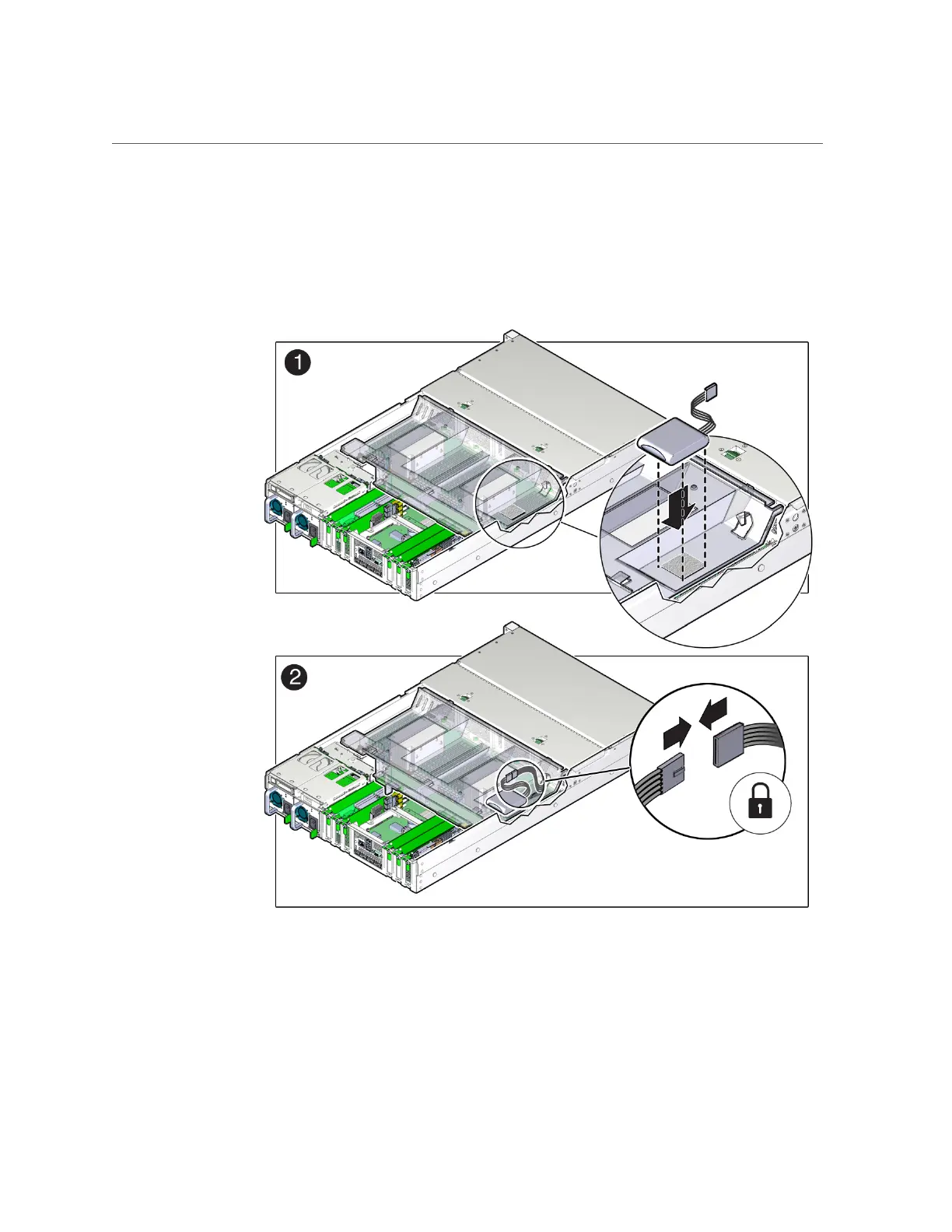 1

2