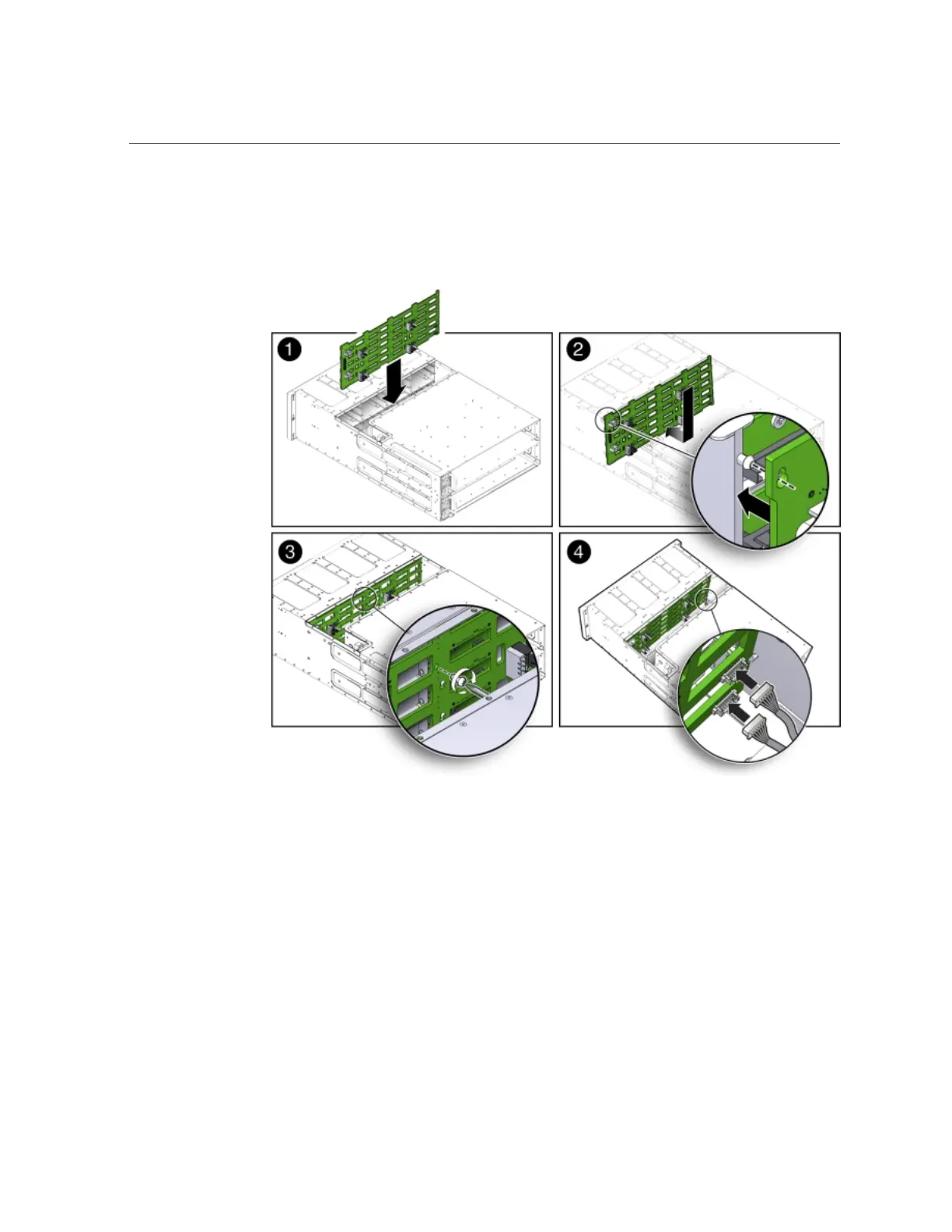 1

2

3

4