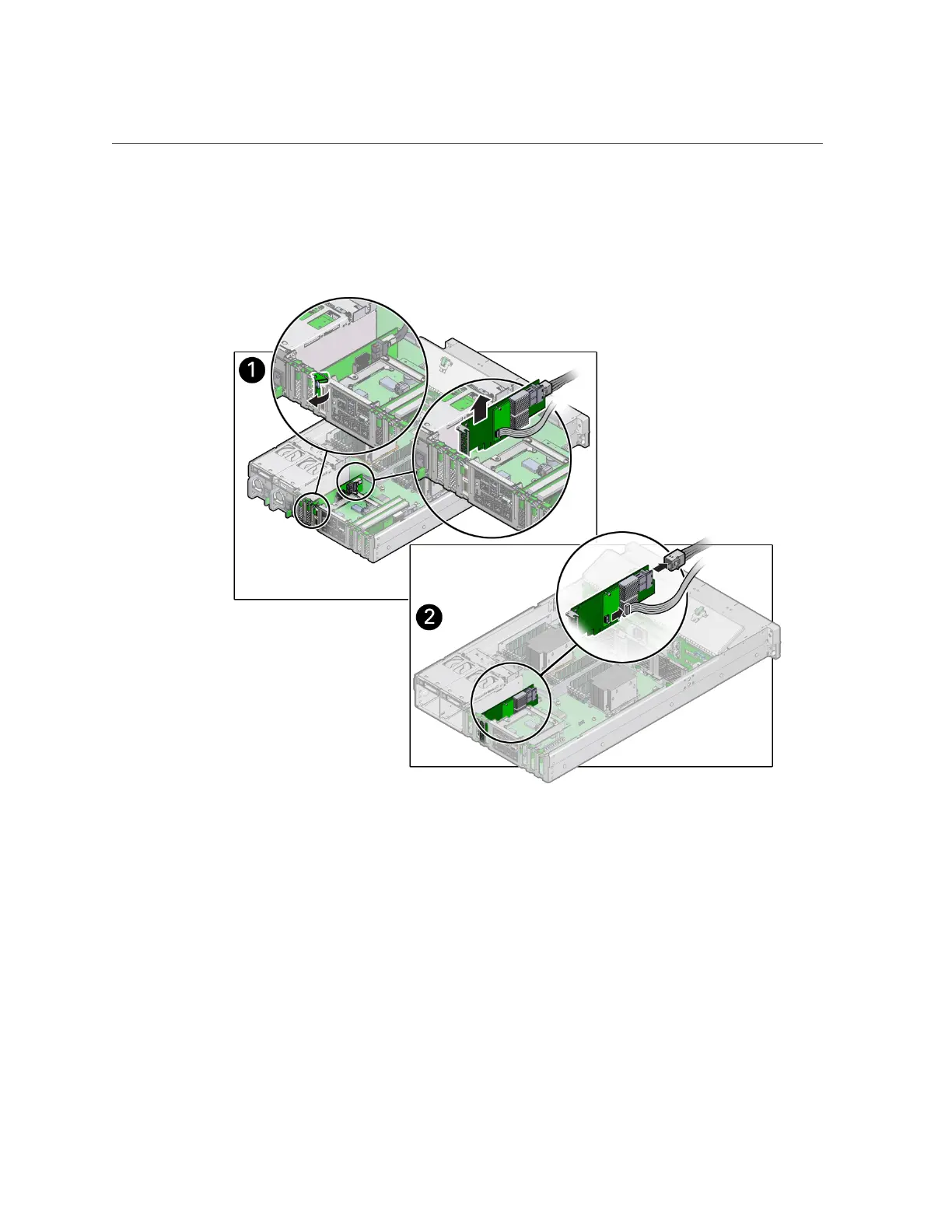 1

2