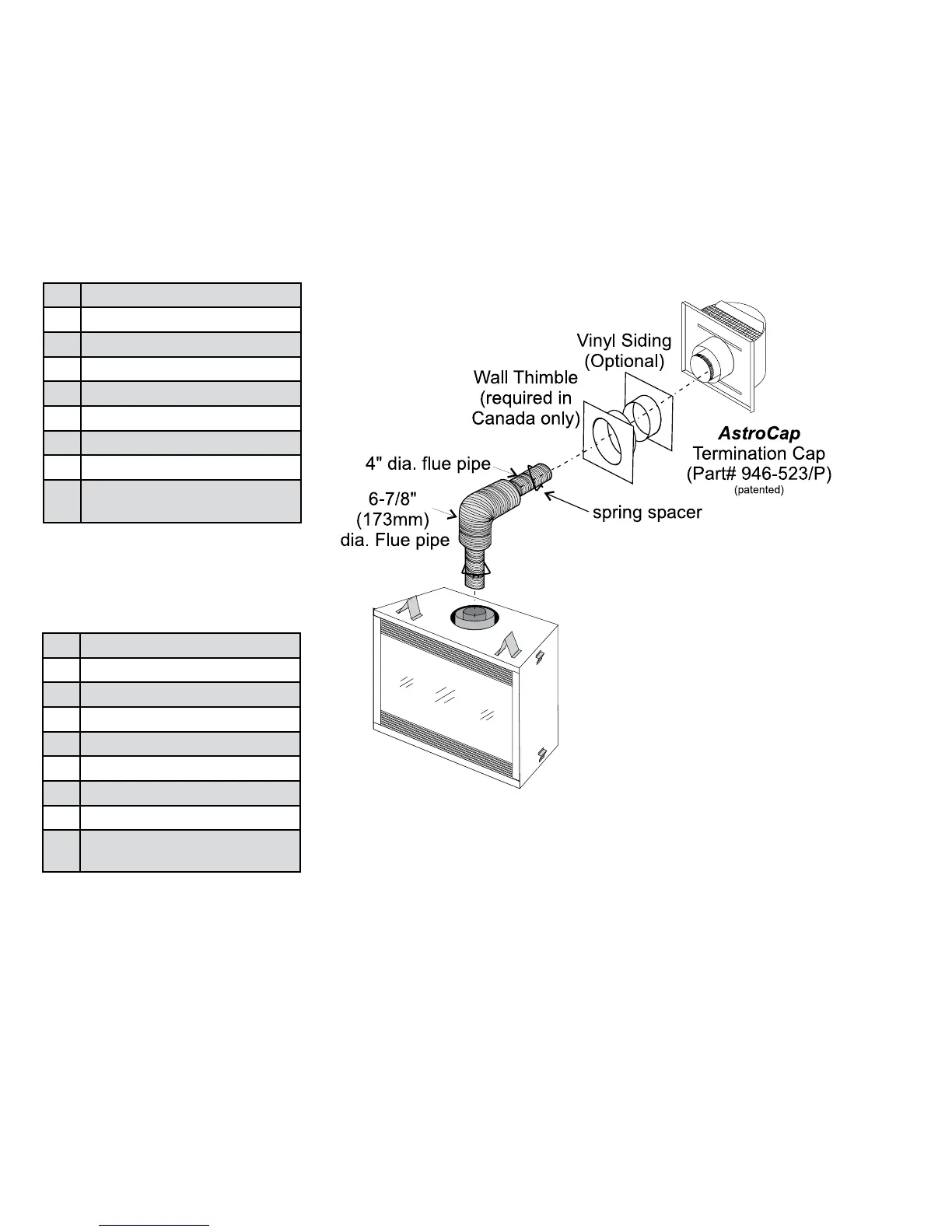 Vinyl Siding
(Optional)

Wall Thimble
(required in
Canada only)

AstroCap
Termination Cap
(Part# 946-523/P)
(patented)

4" dia. flue pipe

6-7/8"
(173mm)
dia. Flue pipe

spring spacer