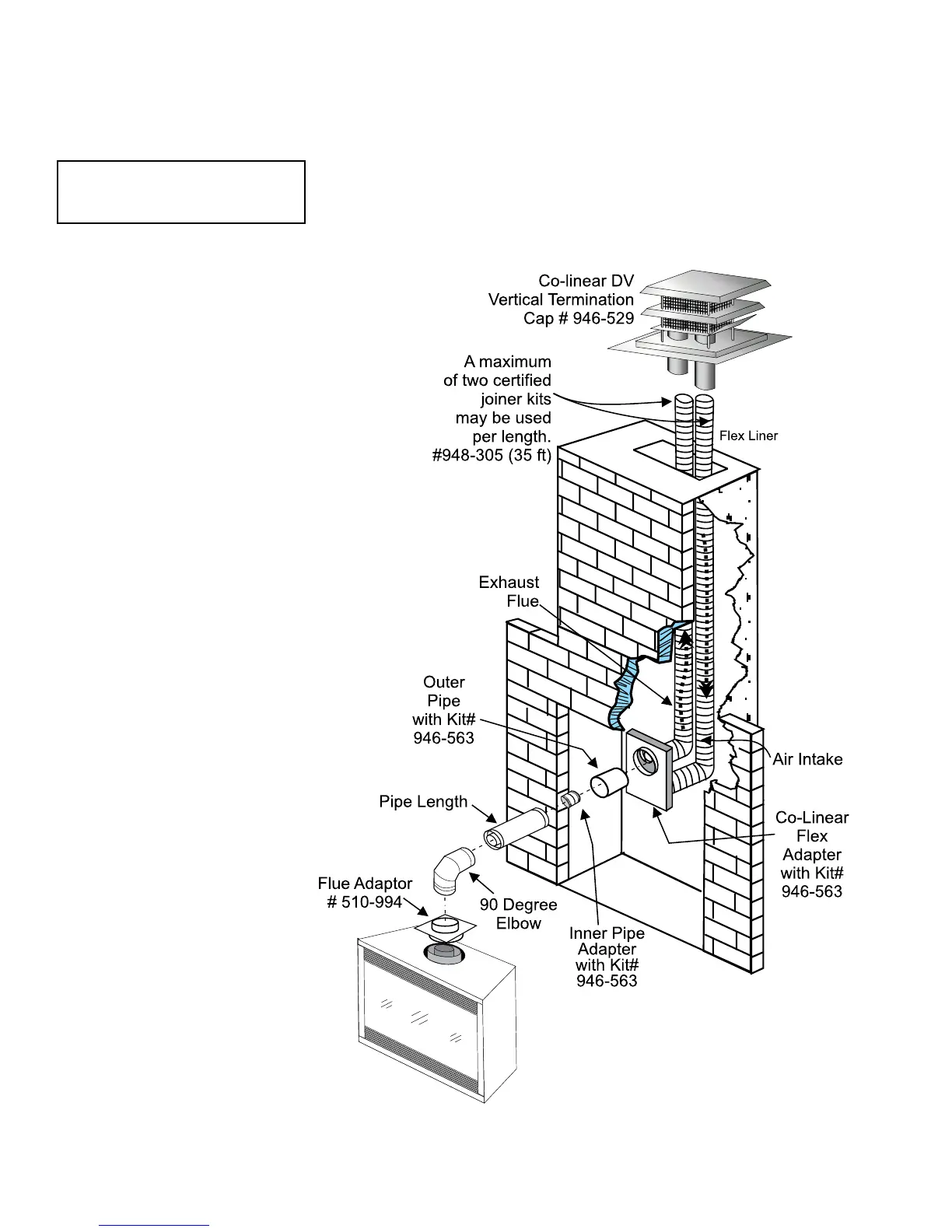 Co-linear DV
Vertical Termination
Cap # 946-529

A maximum of two certified joiner kits may be used per length. #948-305 (35 ft)

Flex Liner

Exhaust Flue

Outer Pipe with Kit# 946-563

Air Intake

Pipe Length

Co-Linear Flex Adapter with Kit# 946-563

Flue Adaptor # 510-994

90 Degree Elbow

Inner Pipe Adapter with Kit# 946-563