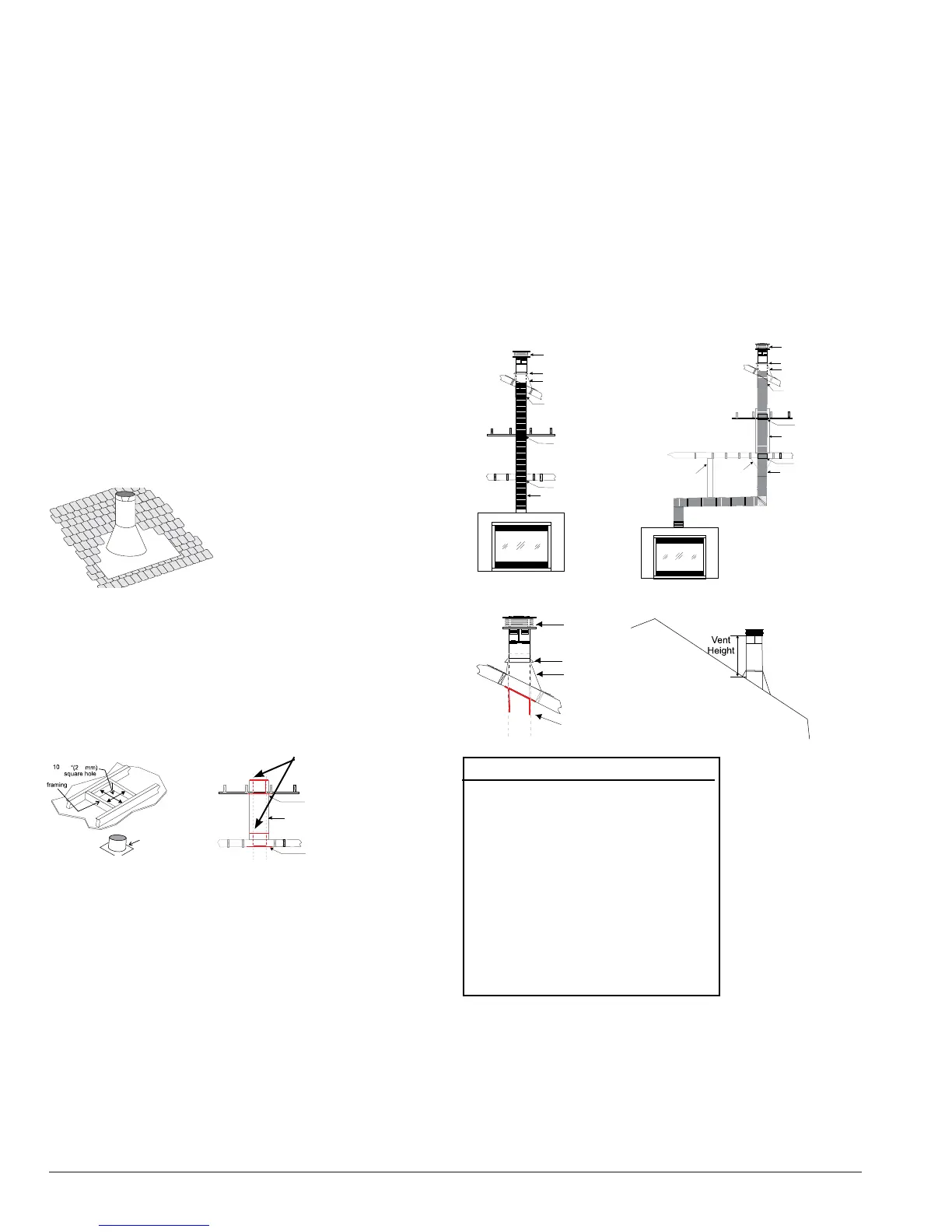 10 "(2 mm)
square hole

framing

Vent
Height