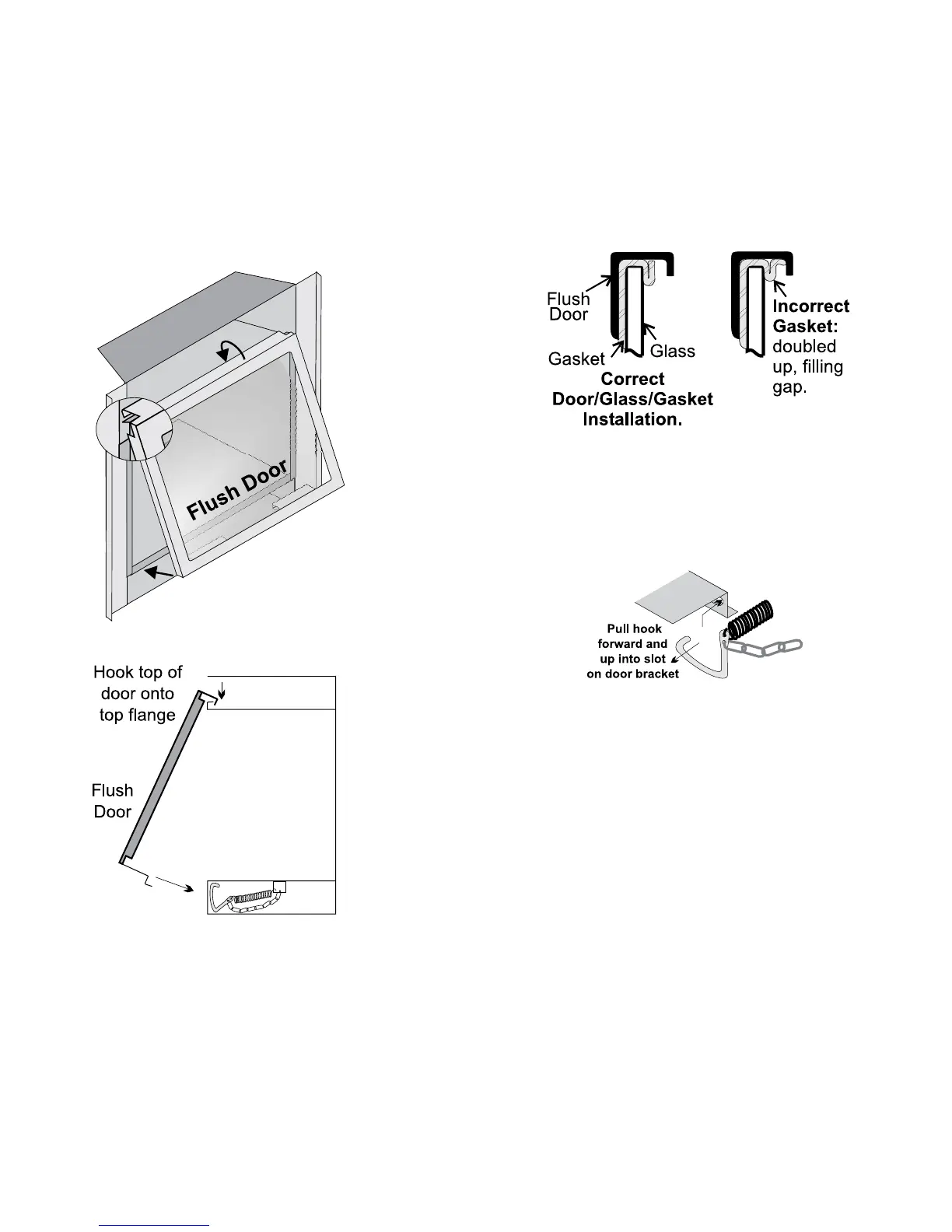 Flush Door

Hook top of door onto top flange

Flush Door

Flush Door

Gasket

Glass

Correct Door/Glass/Gasket Installation.

Incorrect Gasket: doubled up, filling gap.

Pull hook forward and up into slot on door bracket