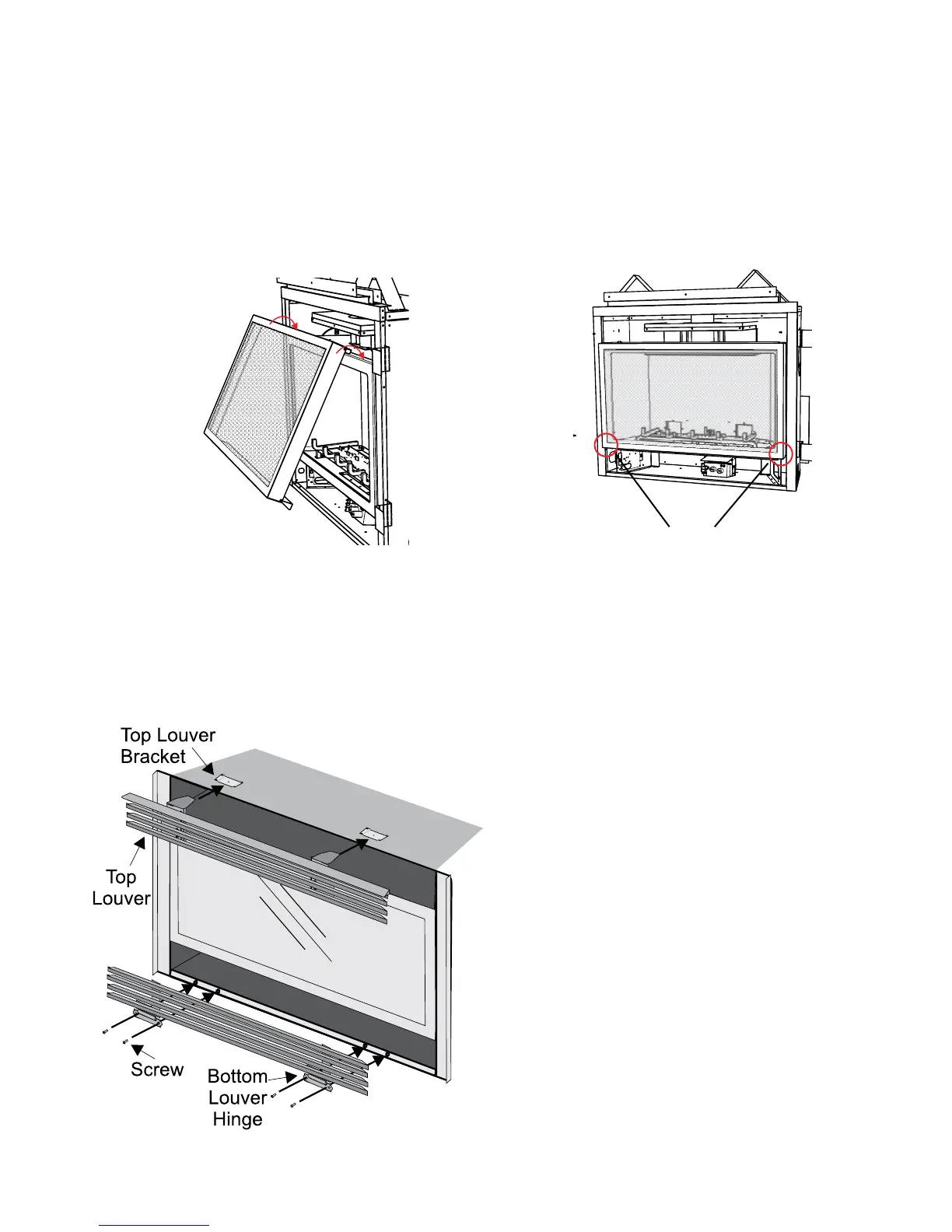 Top Louver Bracket

Top Louver

Screw

Bottom Louver Hinge