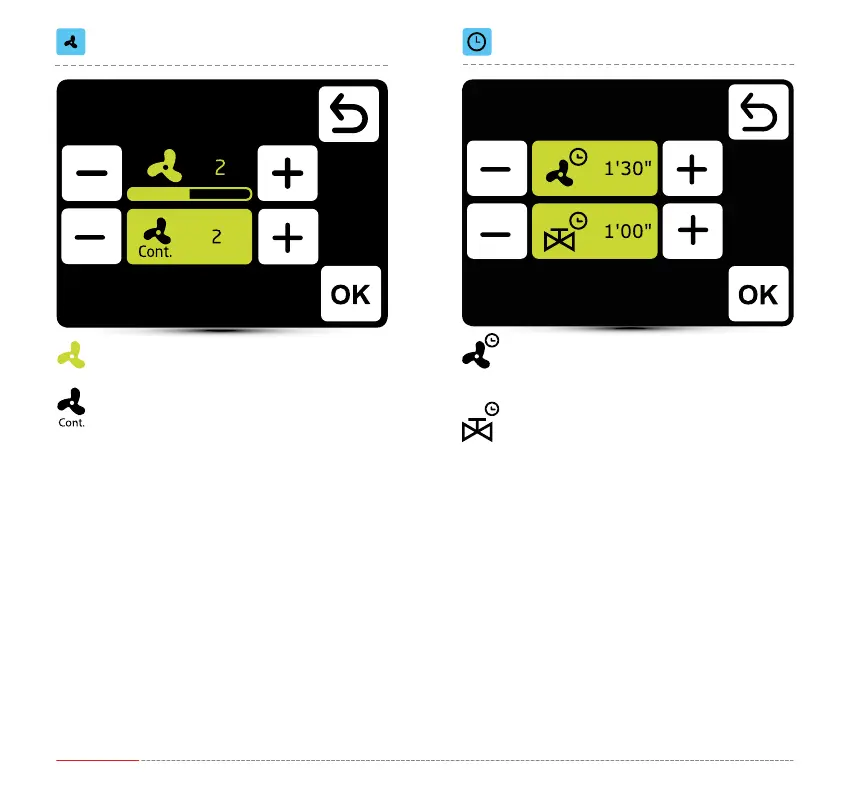 2

Cont. 2

OK

Cont.

1'30"

1'00"

OK