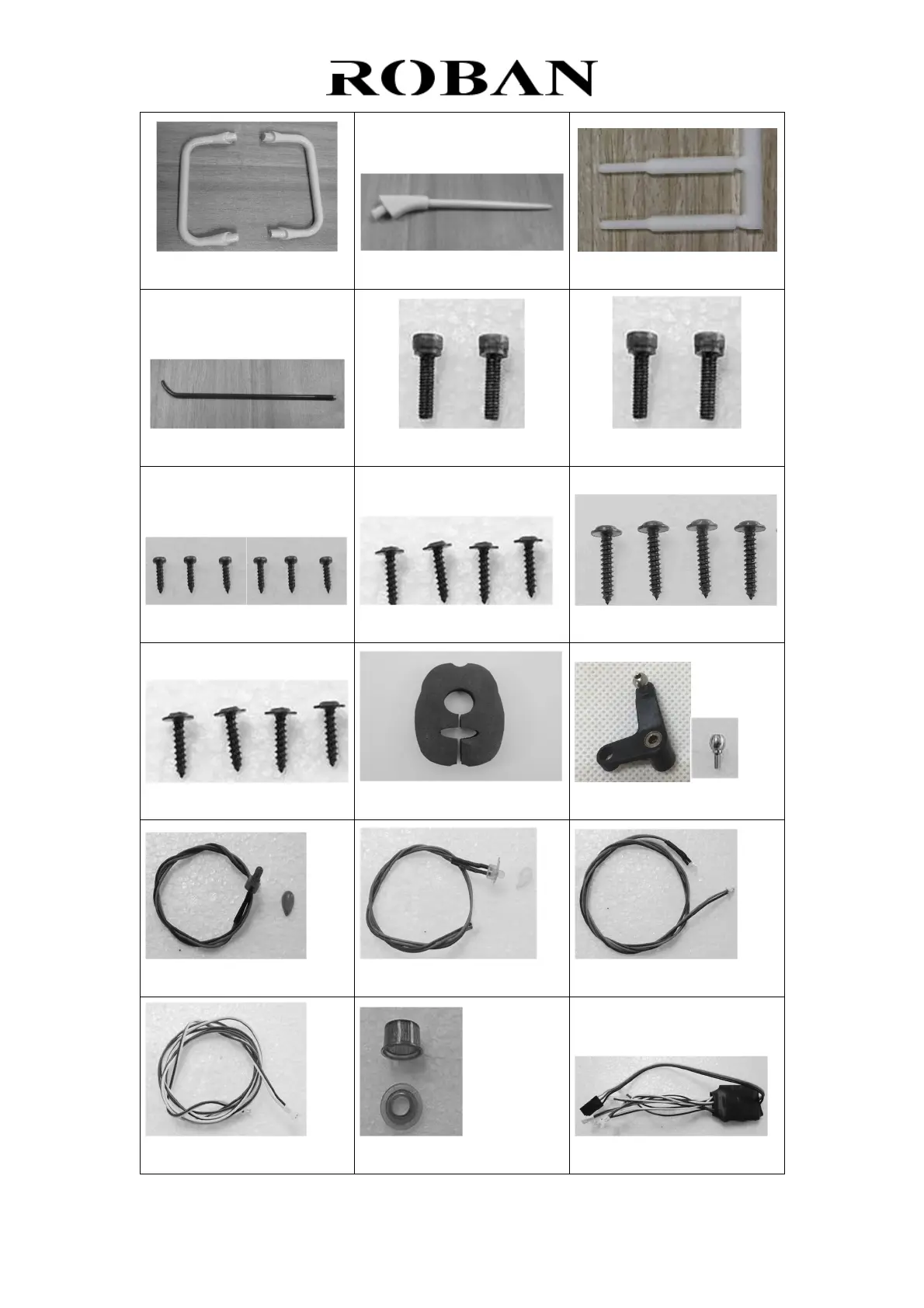 ROBAN