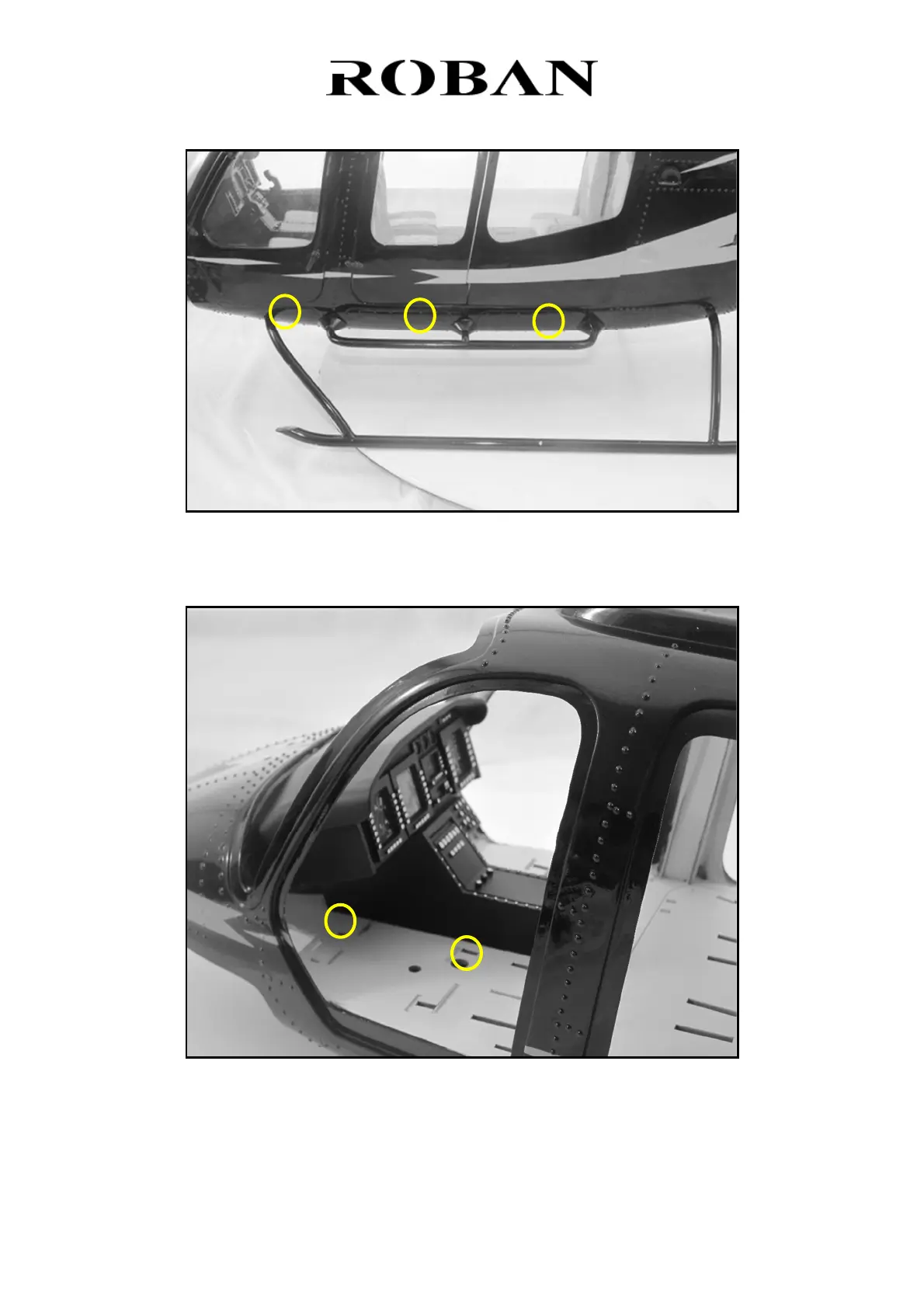 ROBAN