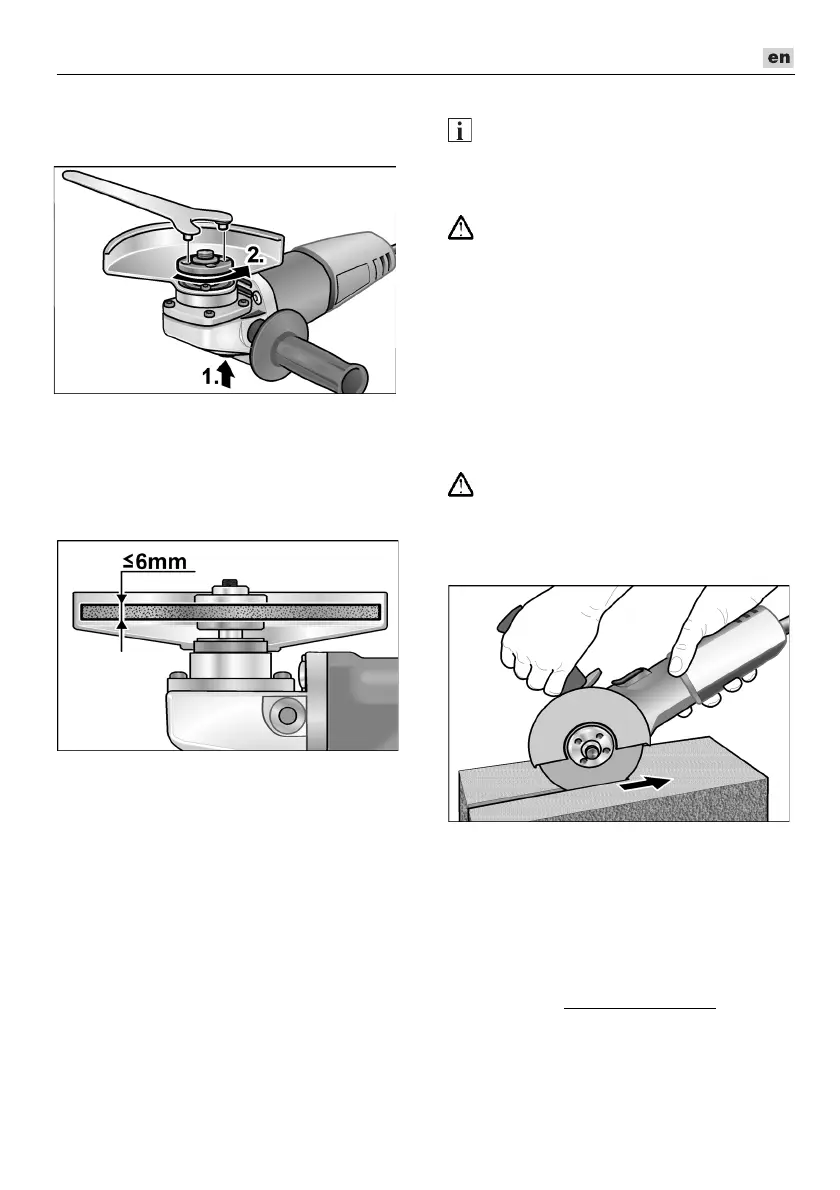 en

2.

1.

≤6mm