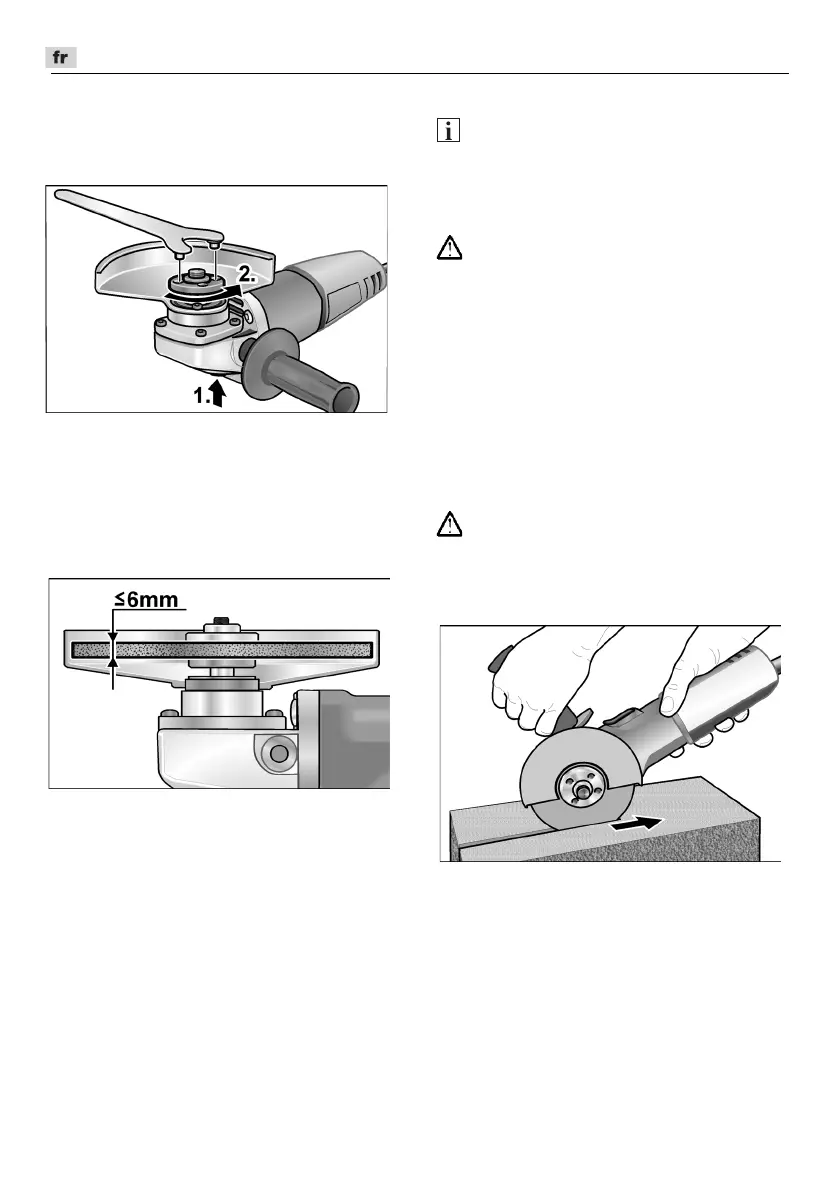 fr

2.

1.

≤6mm