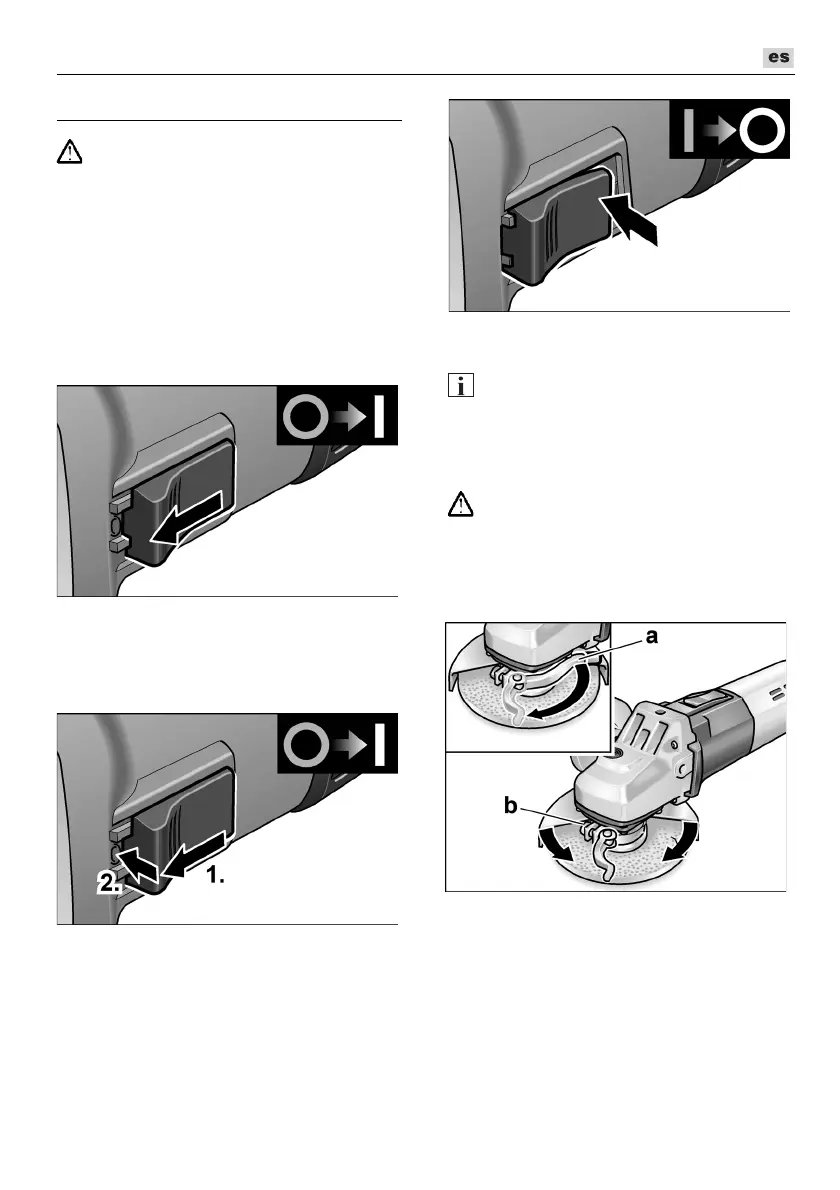 es

2.

1.

a

b