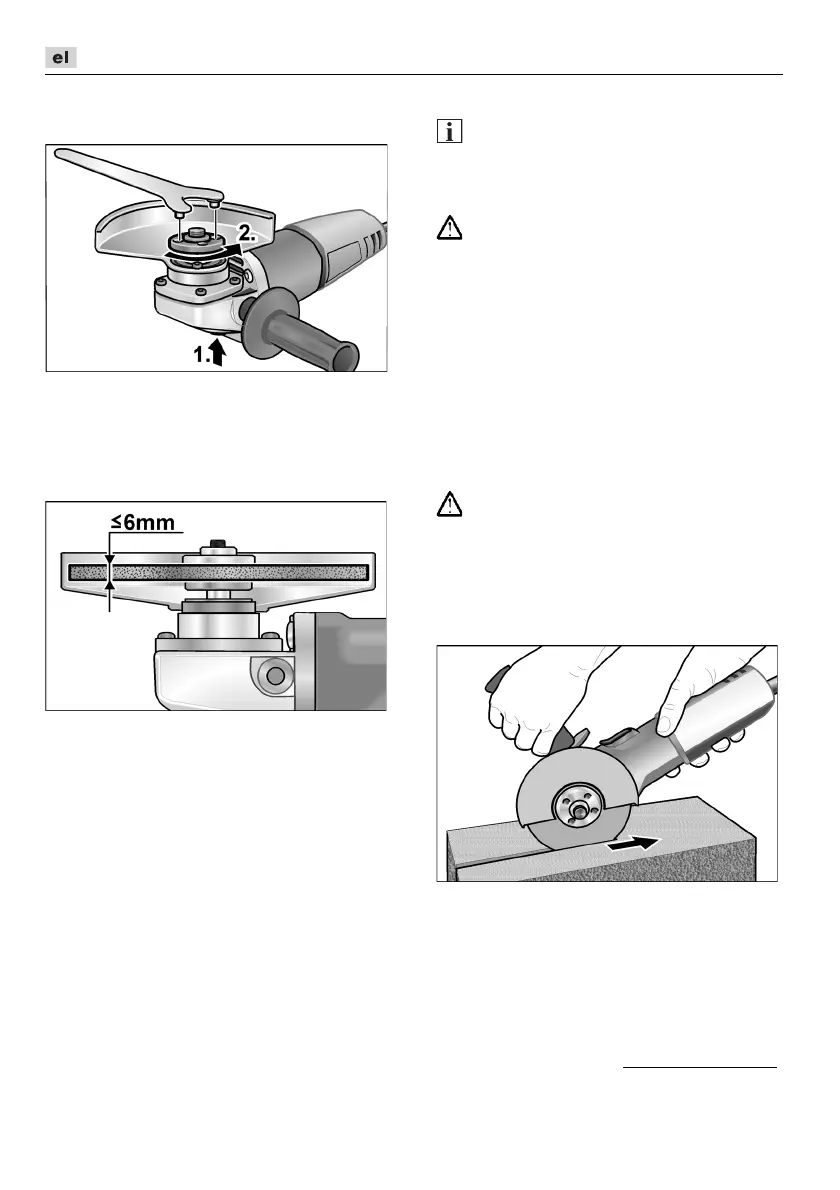 el

2.

1.

≤6mm