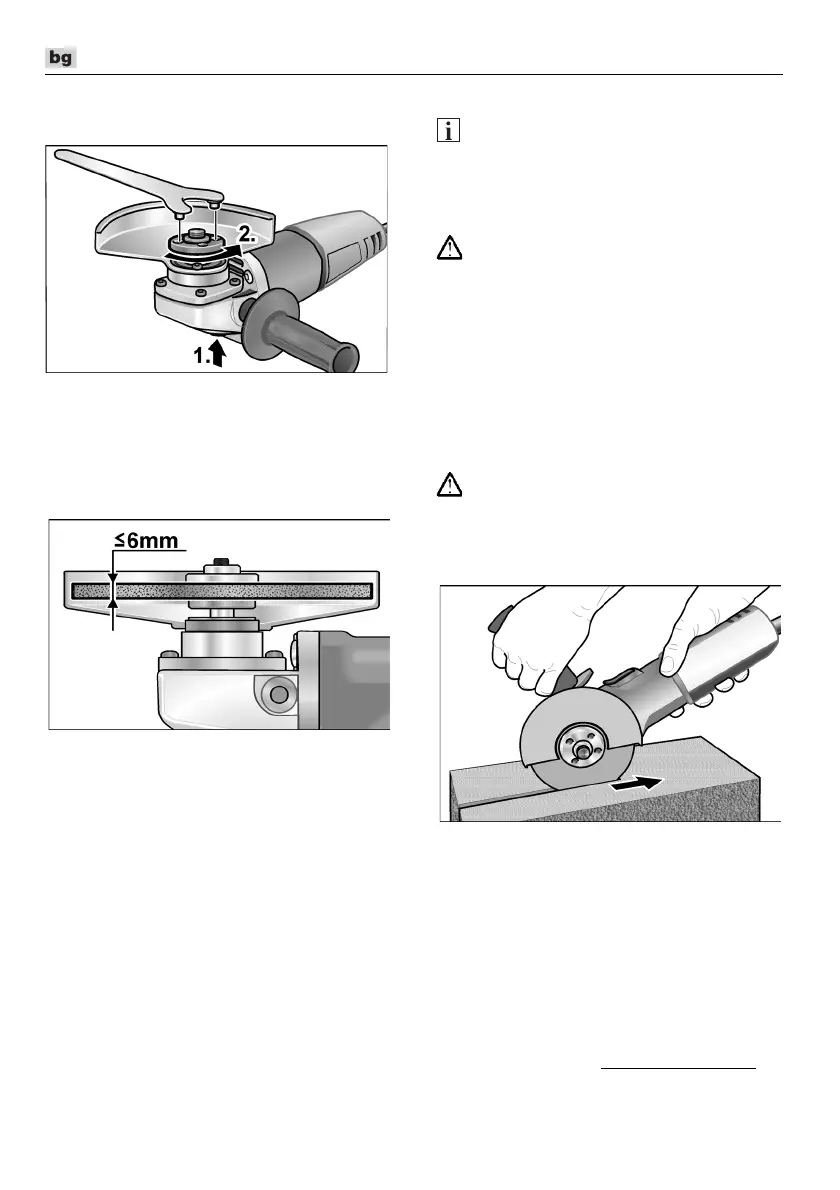 bg

2.

1.

≤6mm