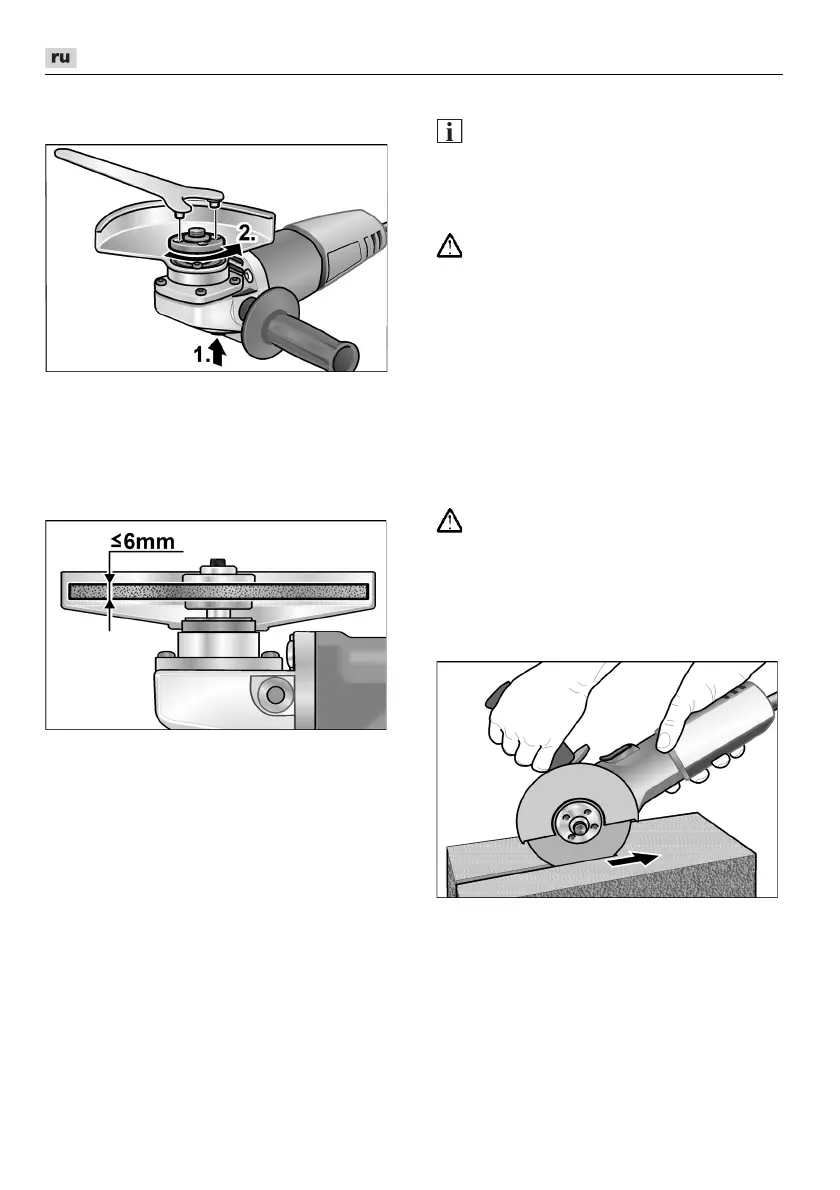 ru

2.

1.

≤6mm