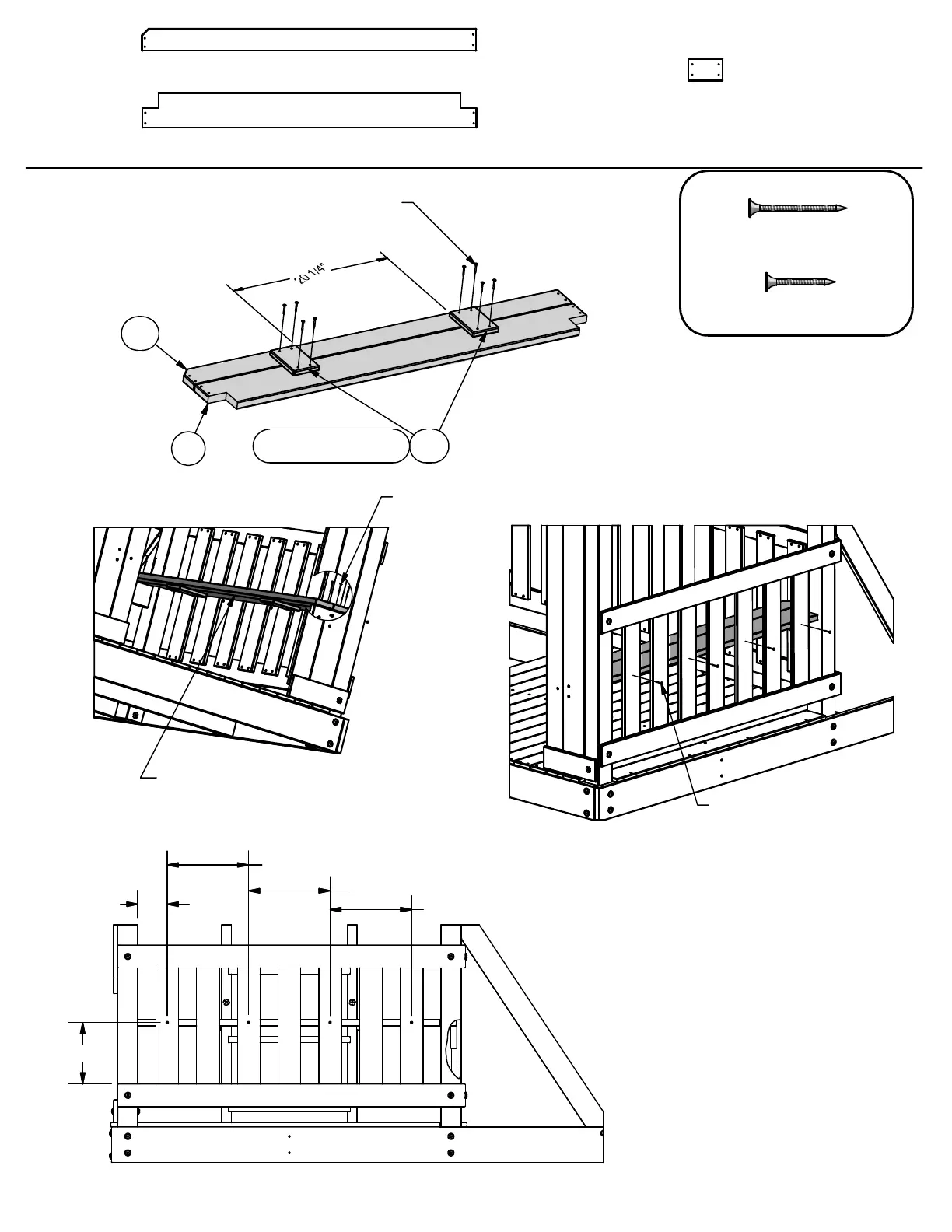 20 1/4"