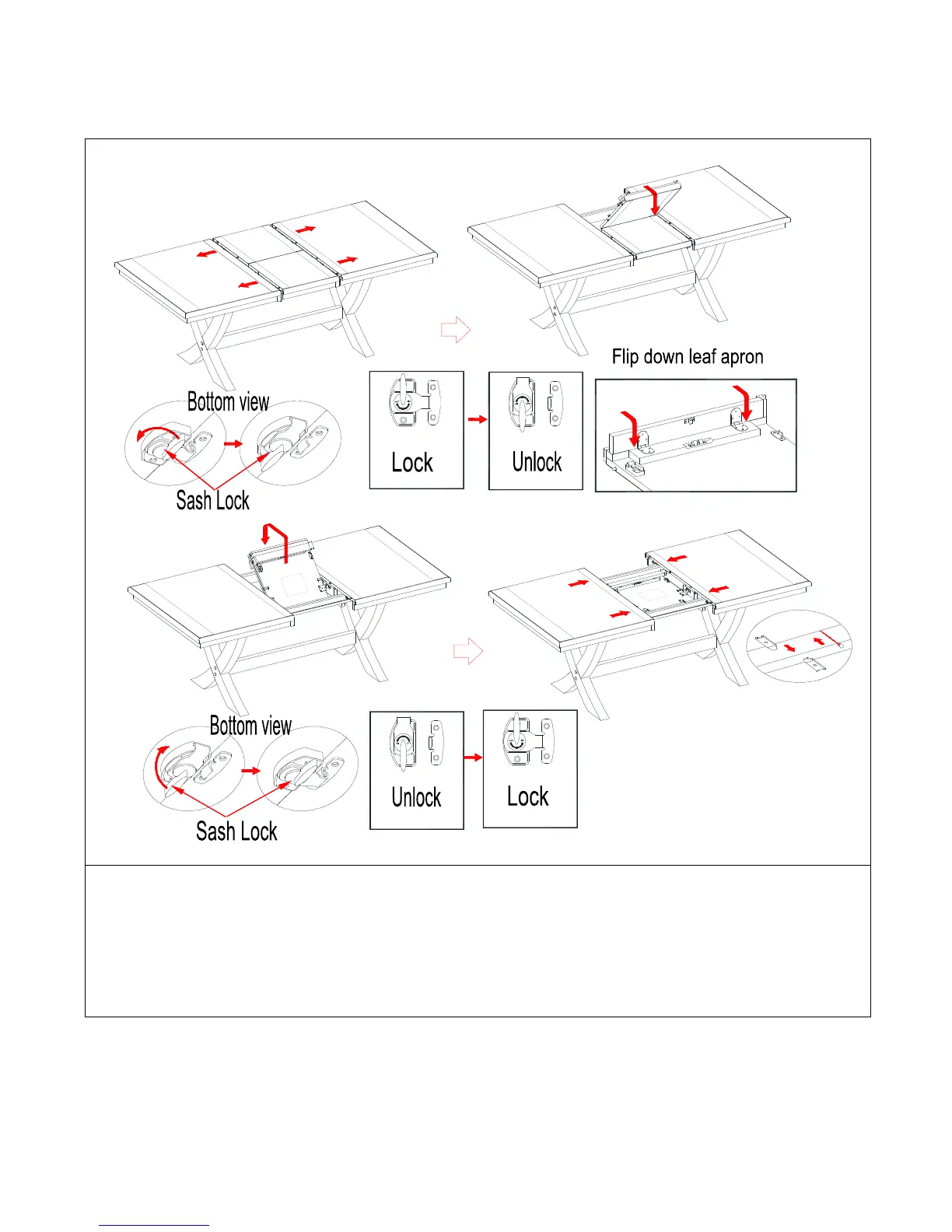 Flip down leaf apron

Bottom view

Sash Lock

Lock

Unlock

Bottom view

Sash Lock

Unlock

Lock