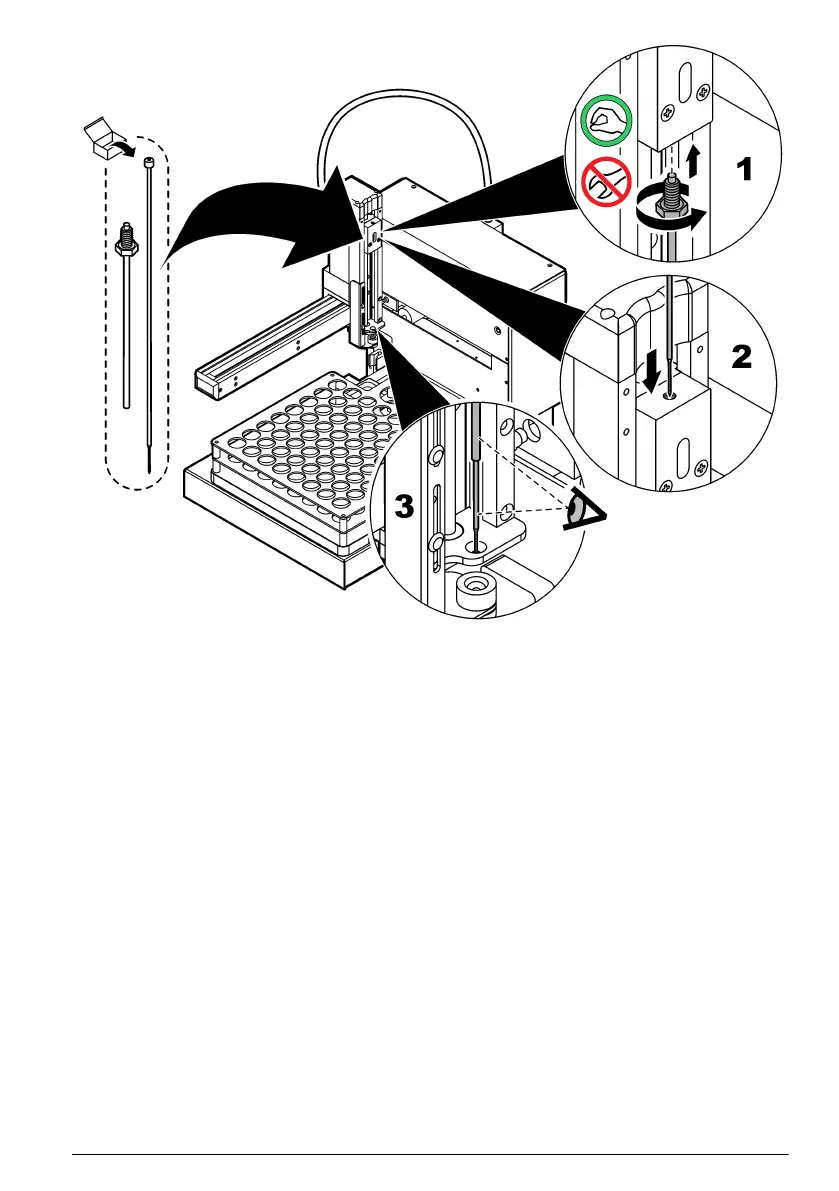 1

2

3