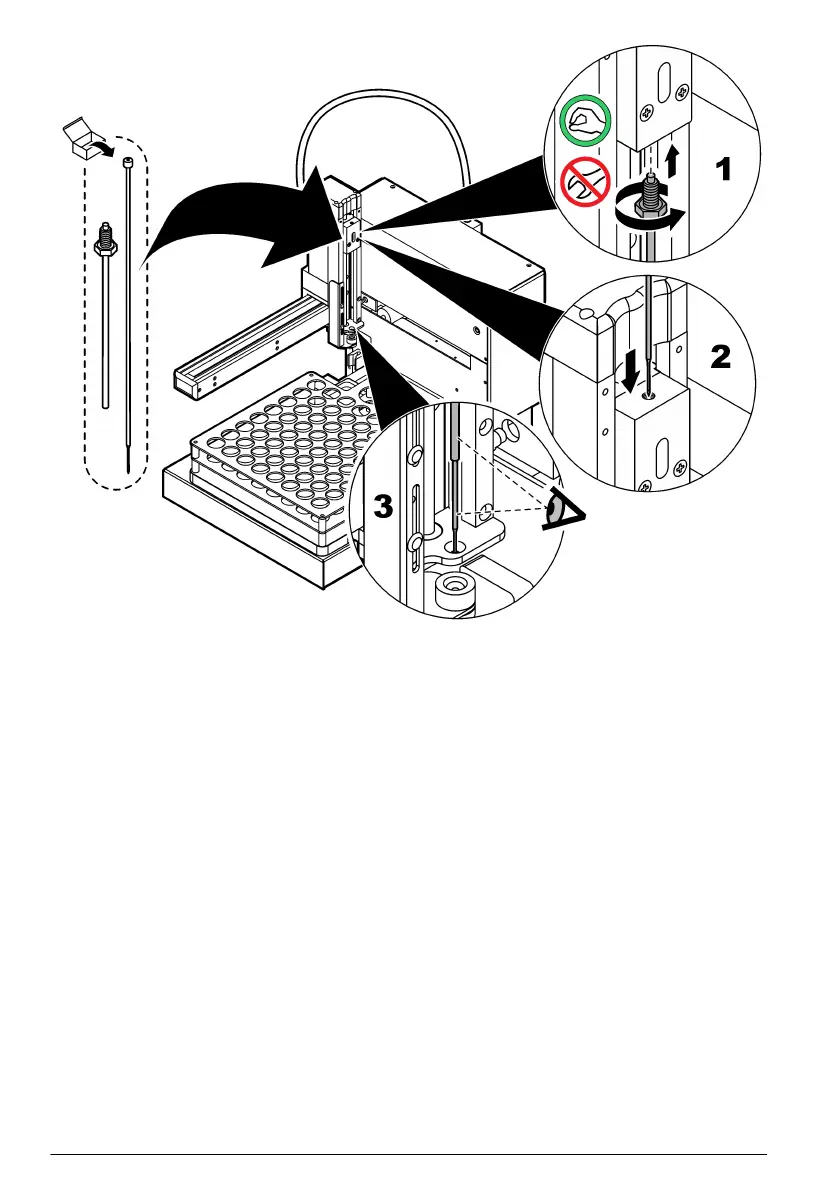 1

2

3