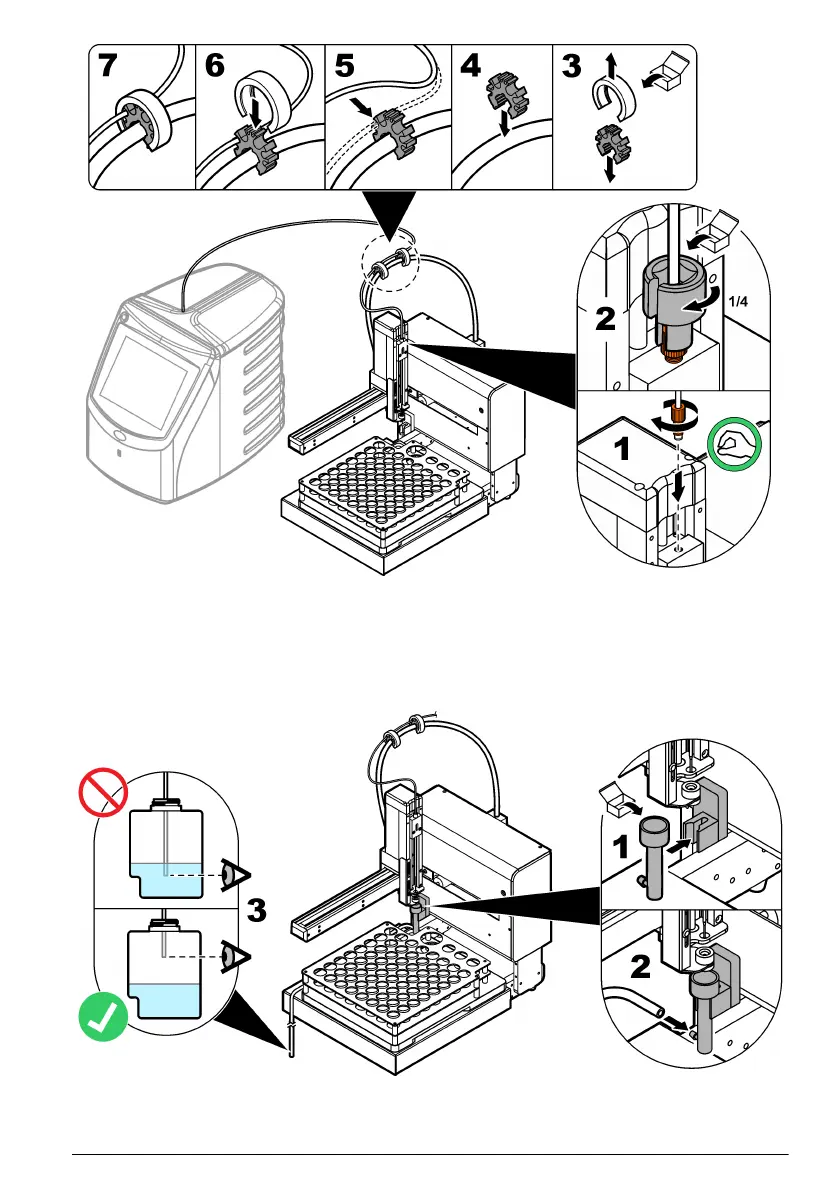 7
6
5
4
3
2
1/4
1

3
1
2