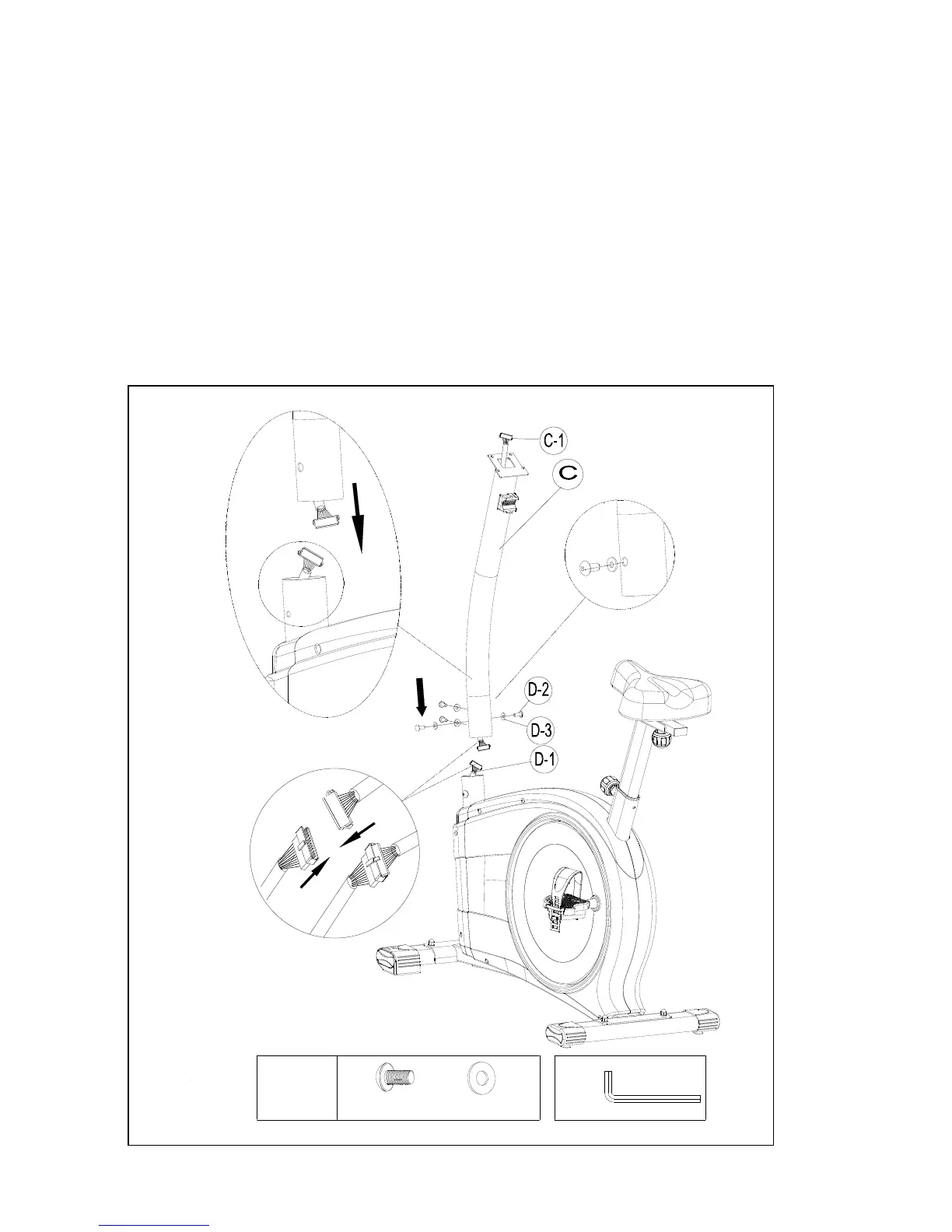 C-1

C

D-2

D-3

D-1