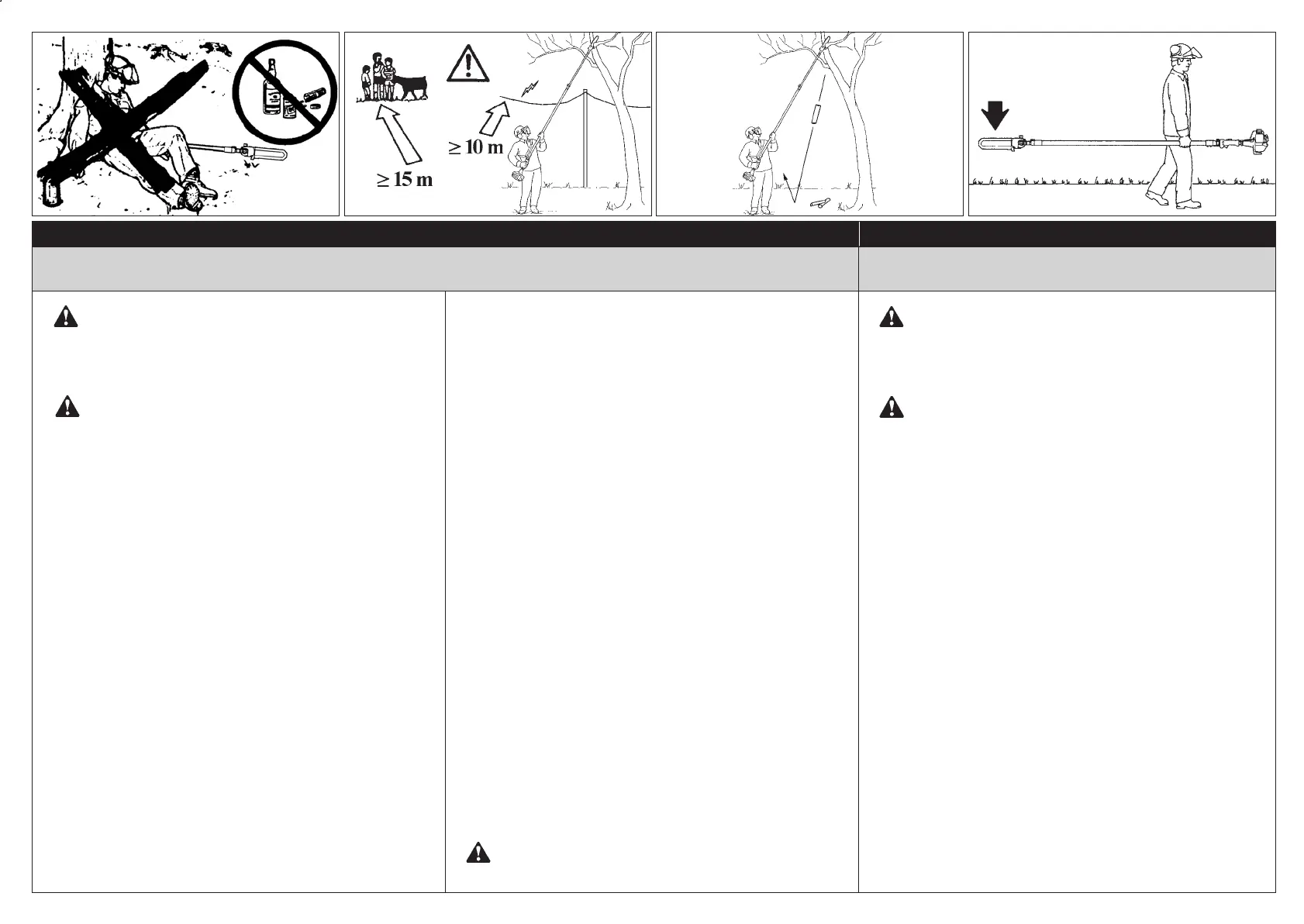 $\geq 15$ m

$\geq 10$ m